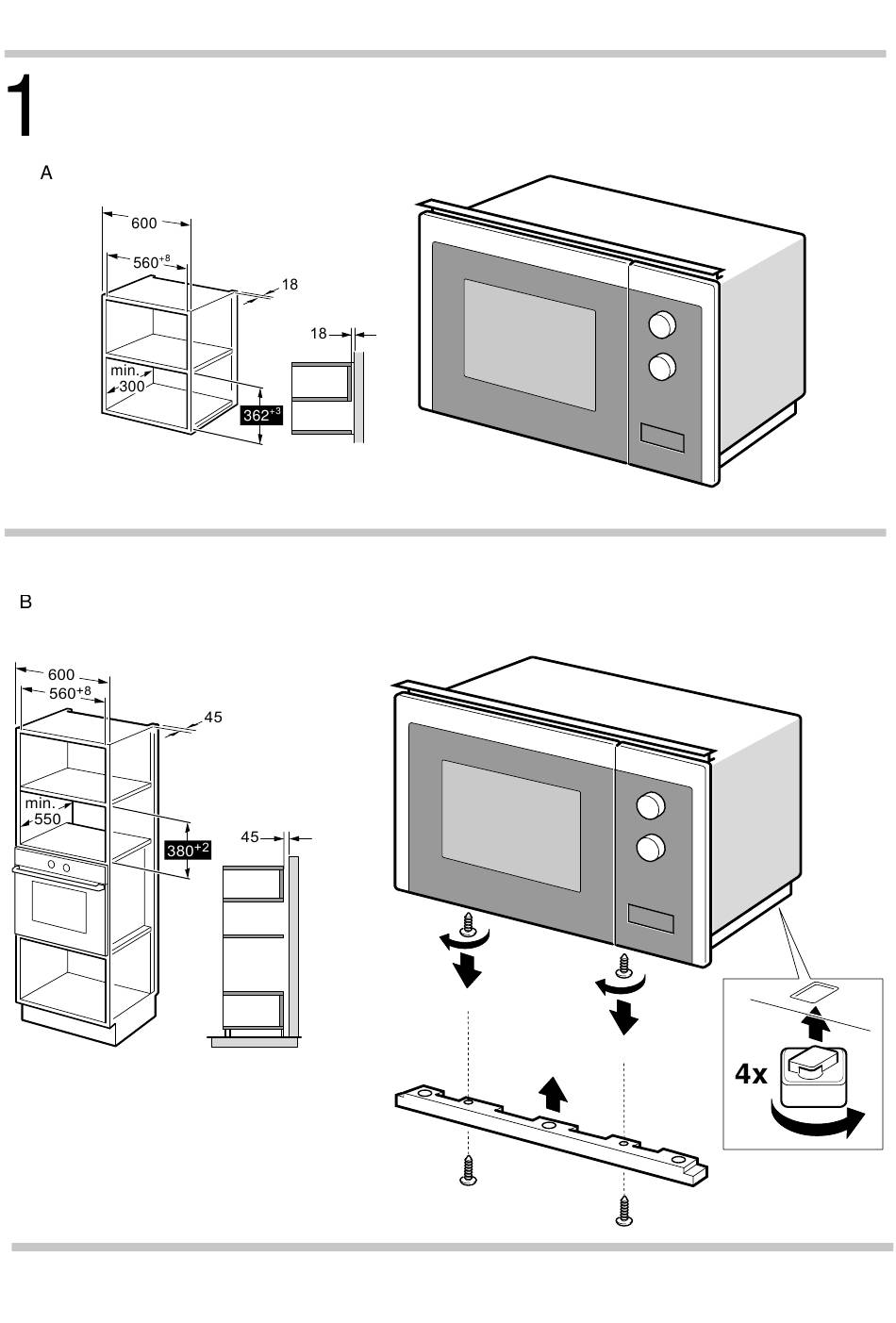 1

A

600

$560^{+8}$

18

18

min. 300

$362^{+3}$

B

600

$560^{+8}$

45

min. 550

$380^{+2}$

45

4x