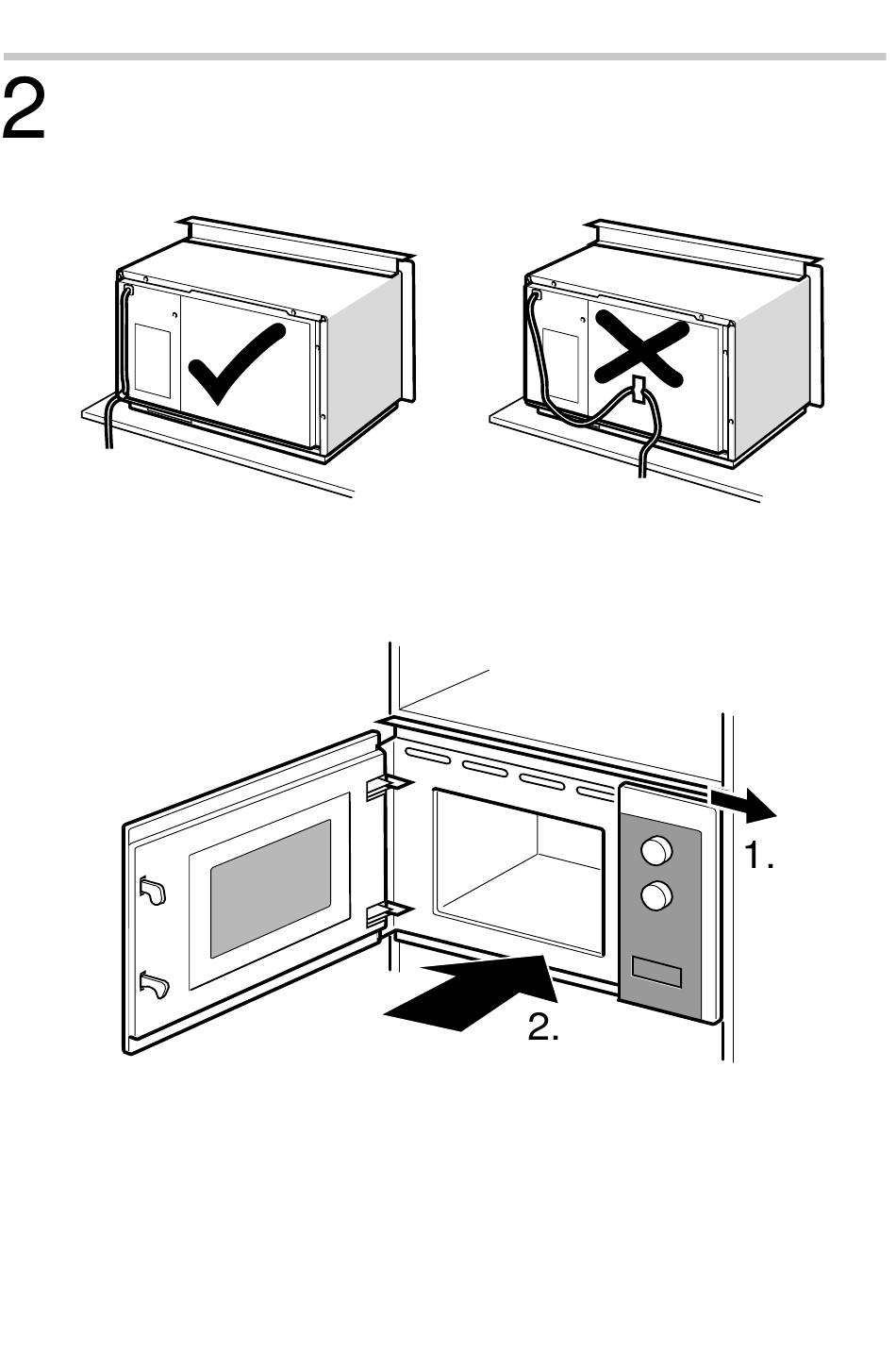 2

1.

2.