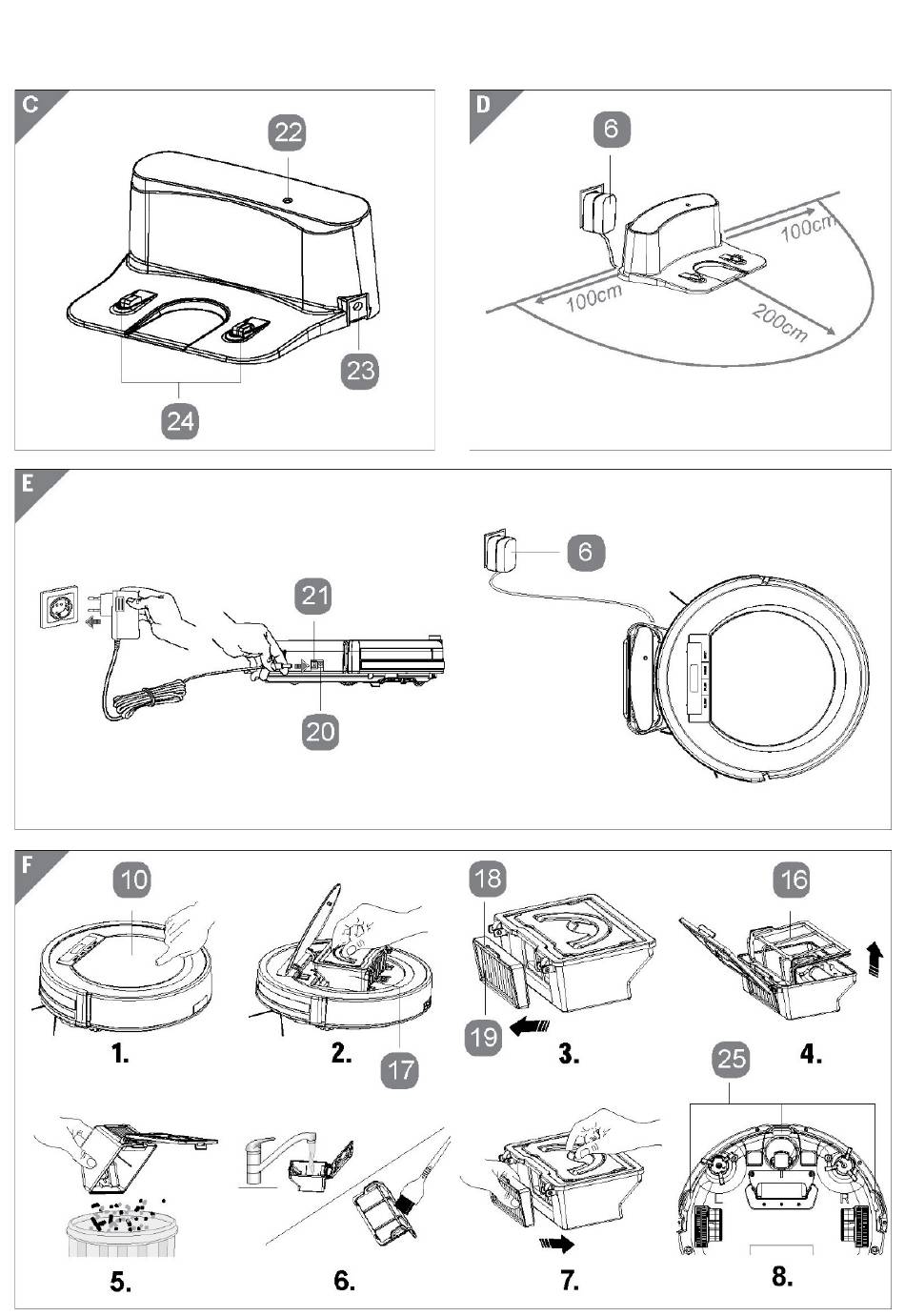 C

22

23

24

D

6

100cm

100cm

200cm

E

21

20

6

F

10

1.

2.

17

18

19

3.

16

4.

5.

6.

7.

25

L

R

8.