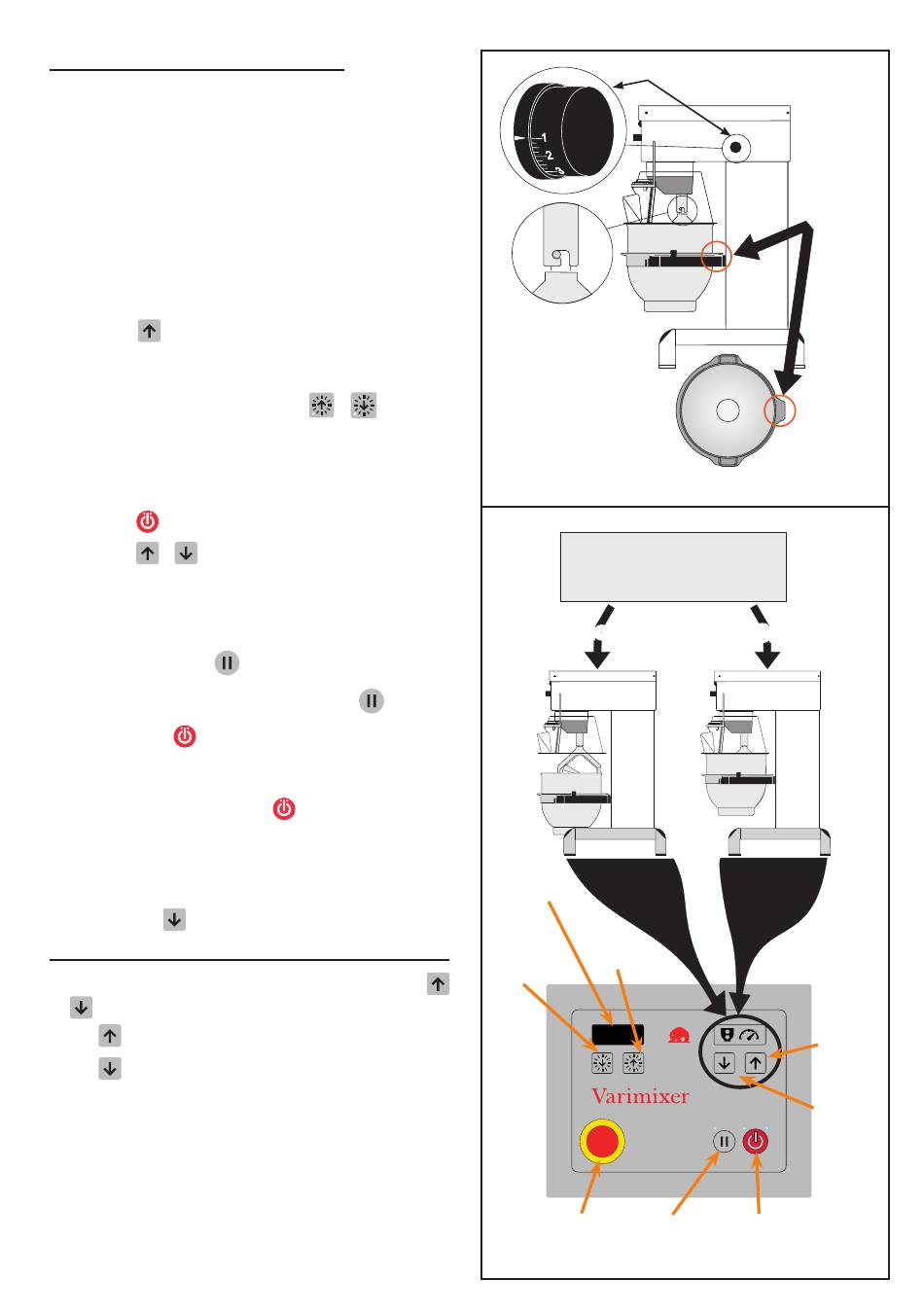 1
2
3

Varimixer