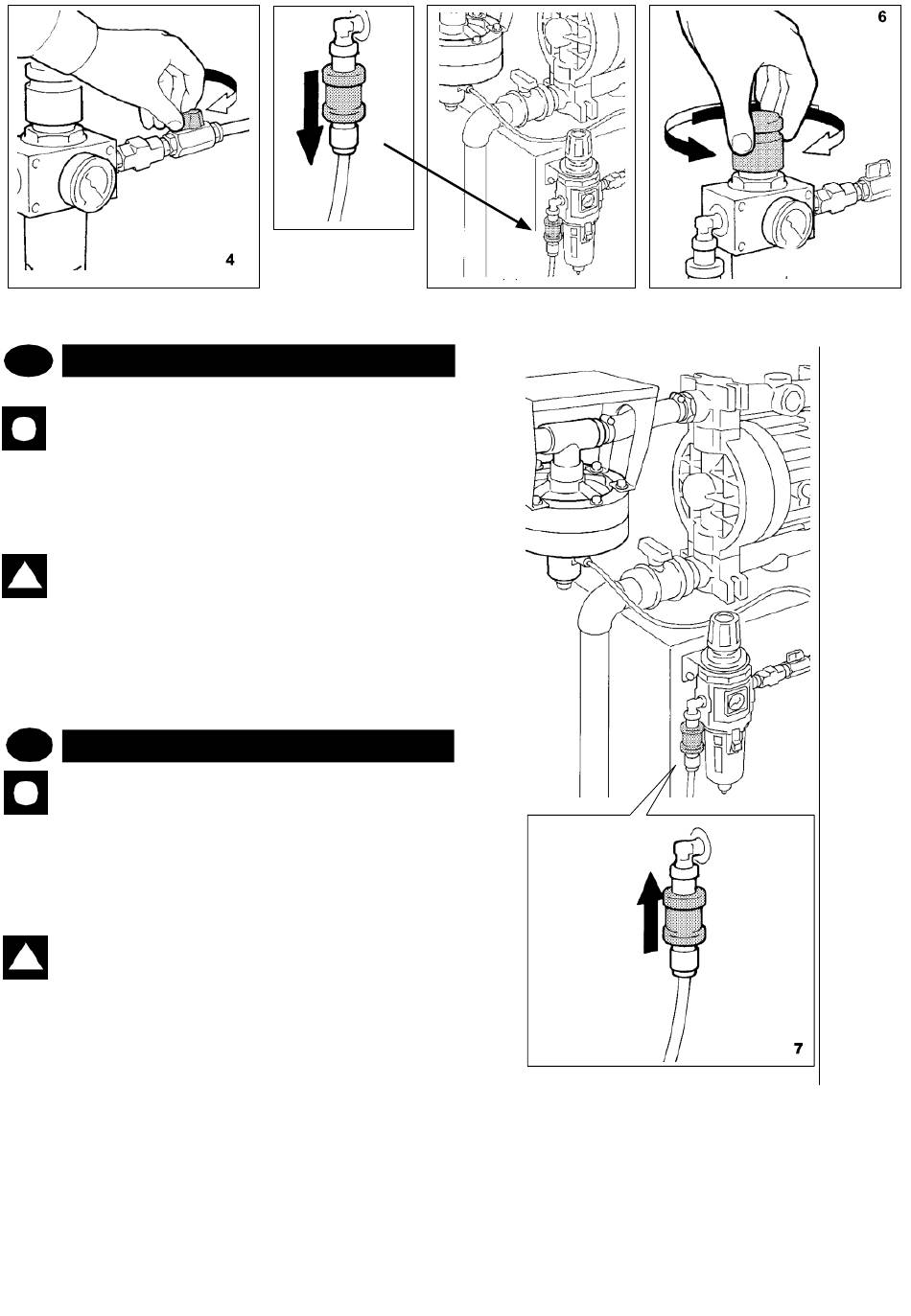 4

6

7