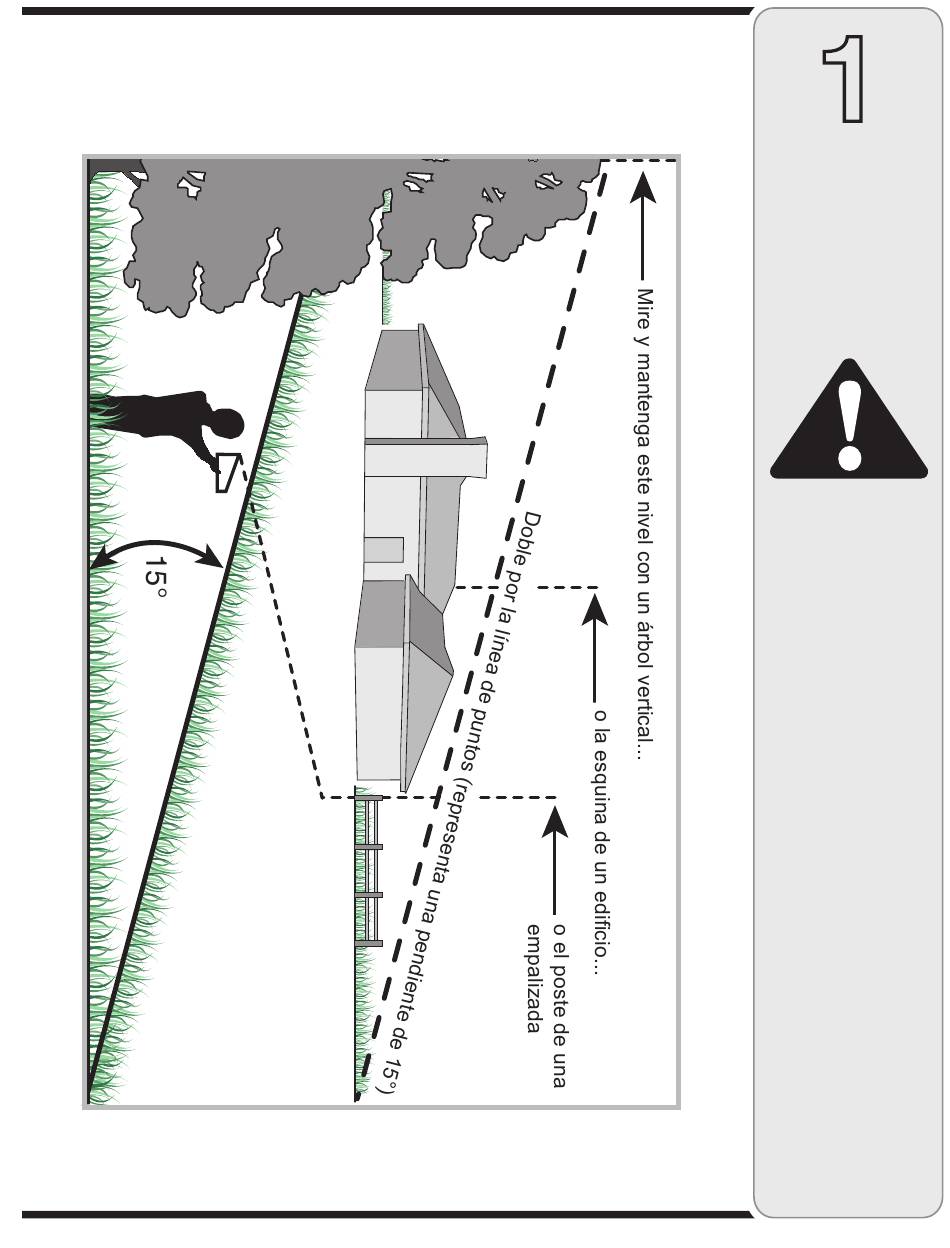 1

Mire y mantenga este nivel con un árbol vertical...

o la esquina de un edificio...

o el poste de una empalizada

Doble por la línea de puntos (representa una pendiente de 15°)

15°