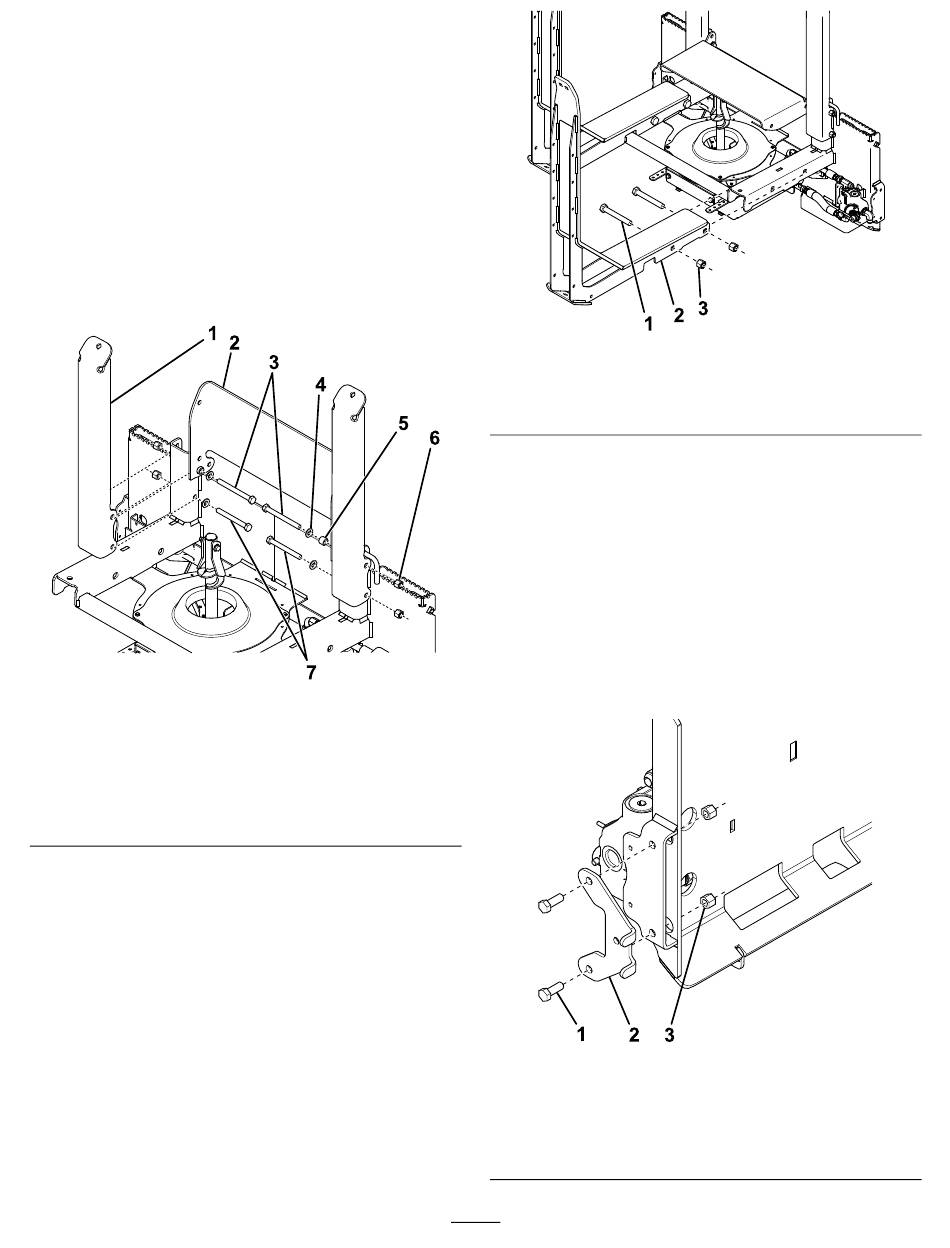 1 2 3

1 2 3 4 5 6 7

1 2 3