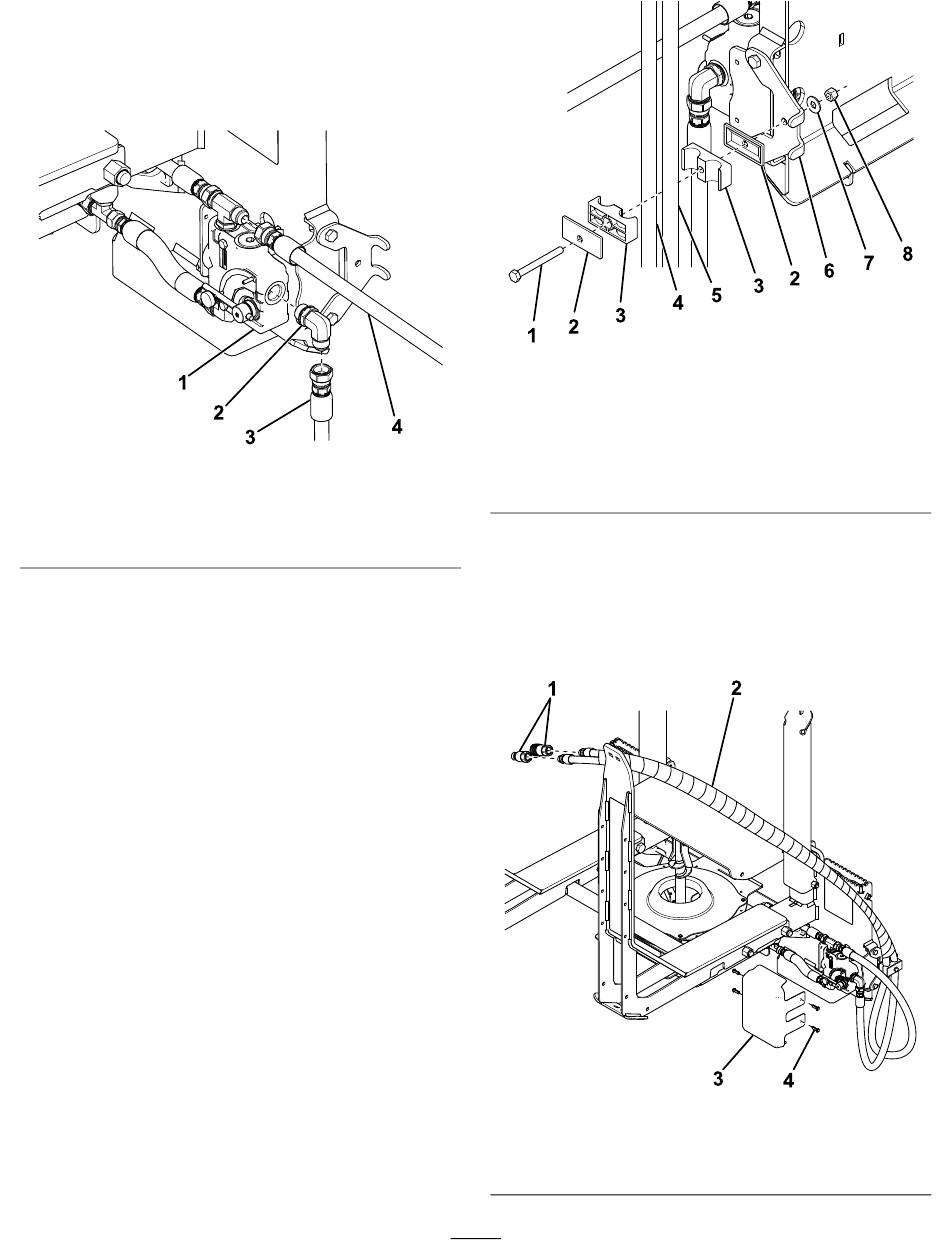 1
2
3
4

1
2
3
4
5
3
2
6
7
8

1
2
3
4