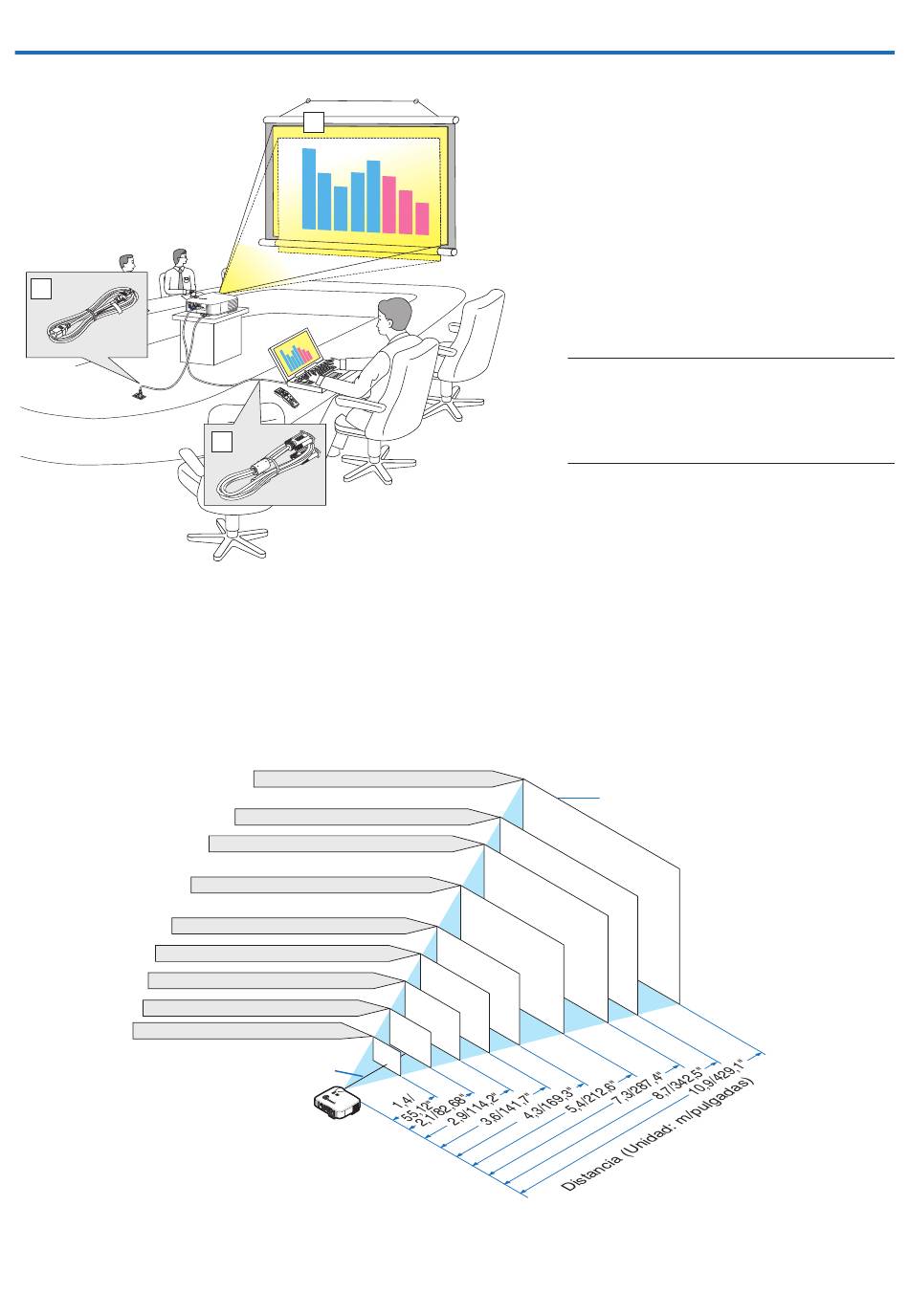 1.4/
55.12"
2.1/82.68"
2.9/114.2"
3.6/141.7"
4.3/169.3"
5.4/212.6"
7.3/287.4"
8.7/342.5"
10.9/429.1"
Distancia (Unidad: m/pulgadas)