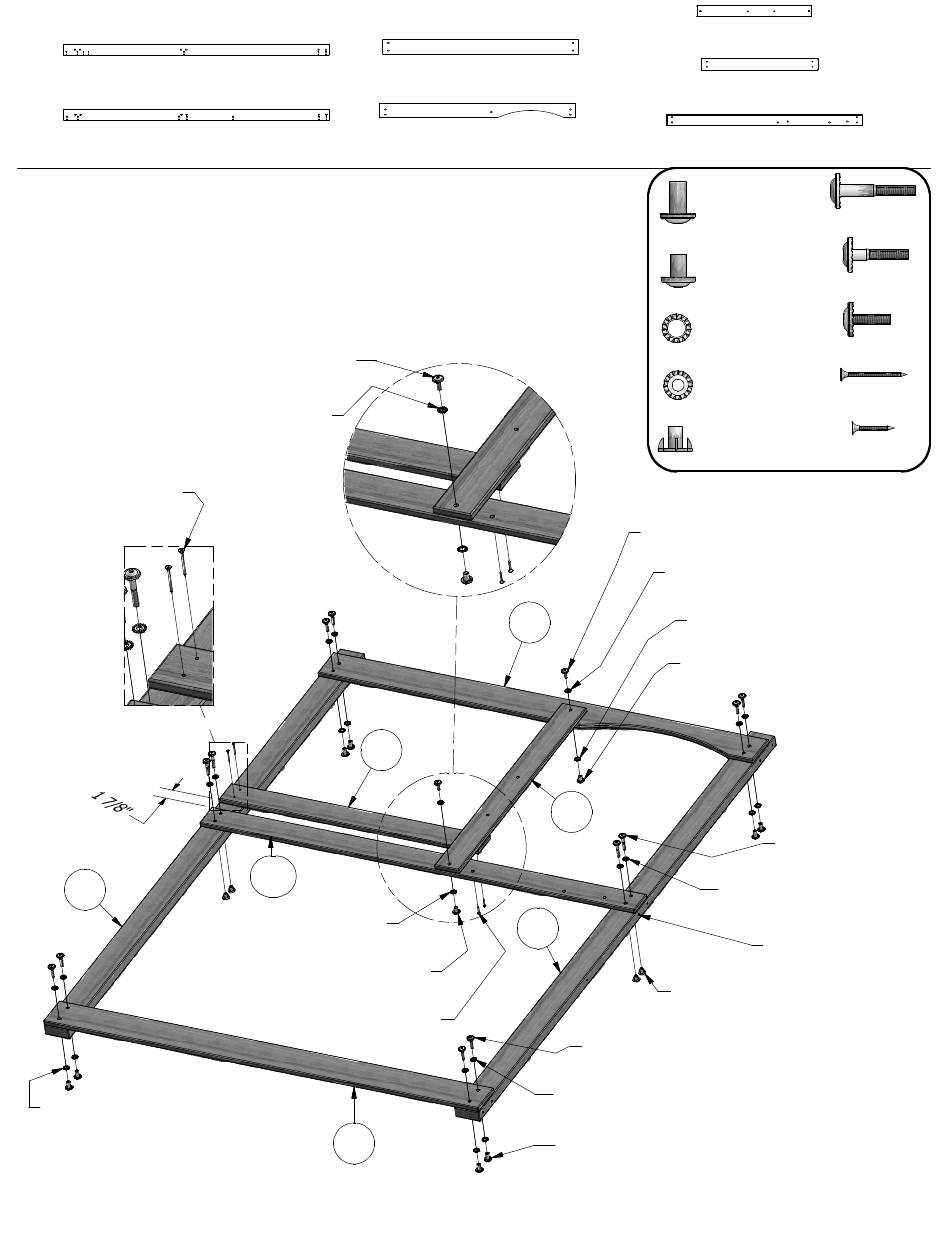 1 7/8"