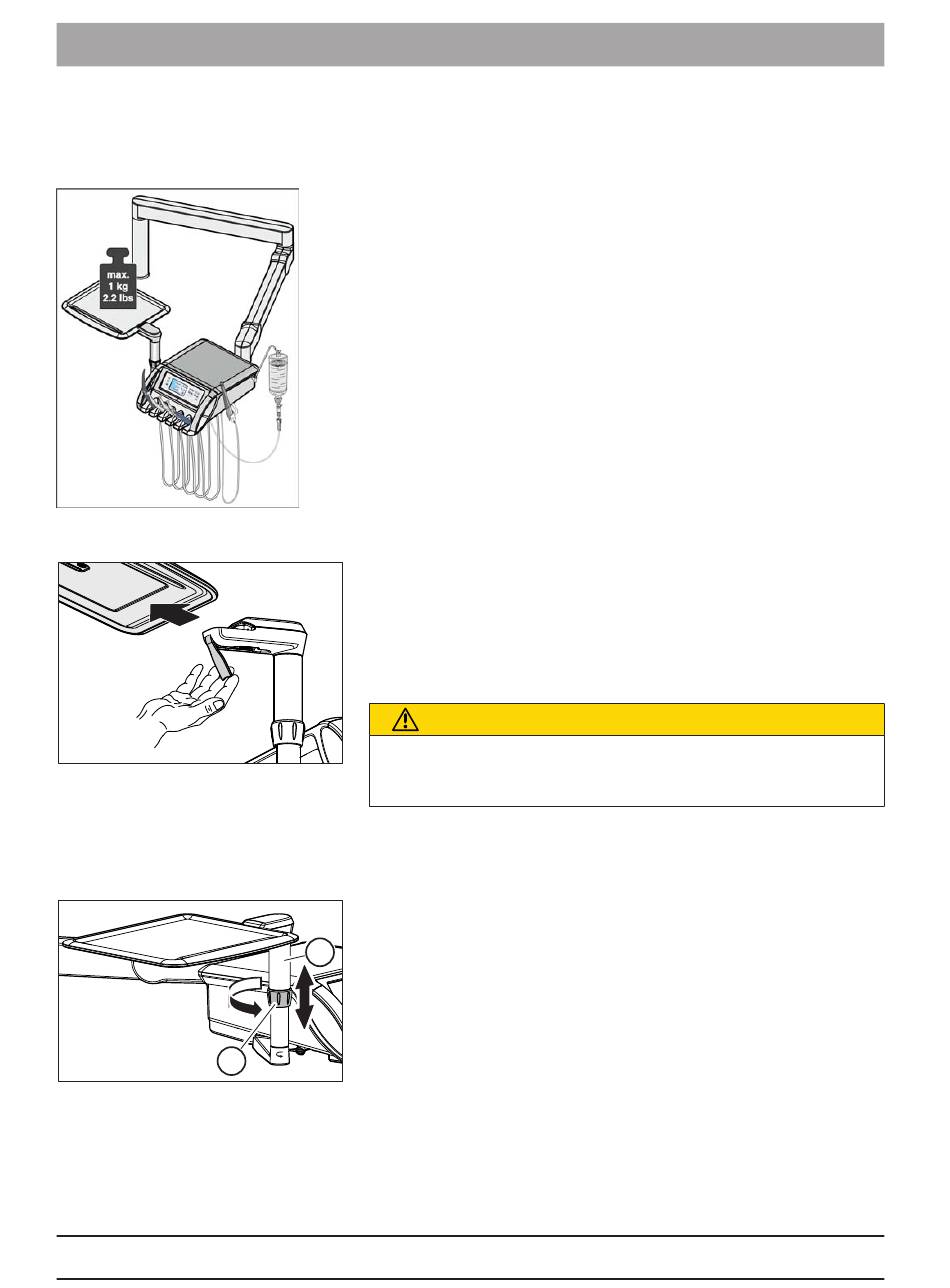 max.
1 kg
2.2 lbs