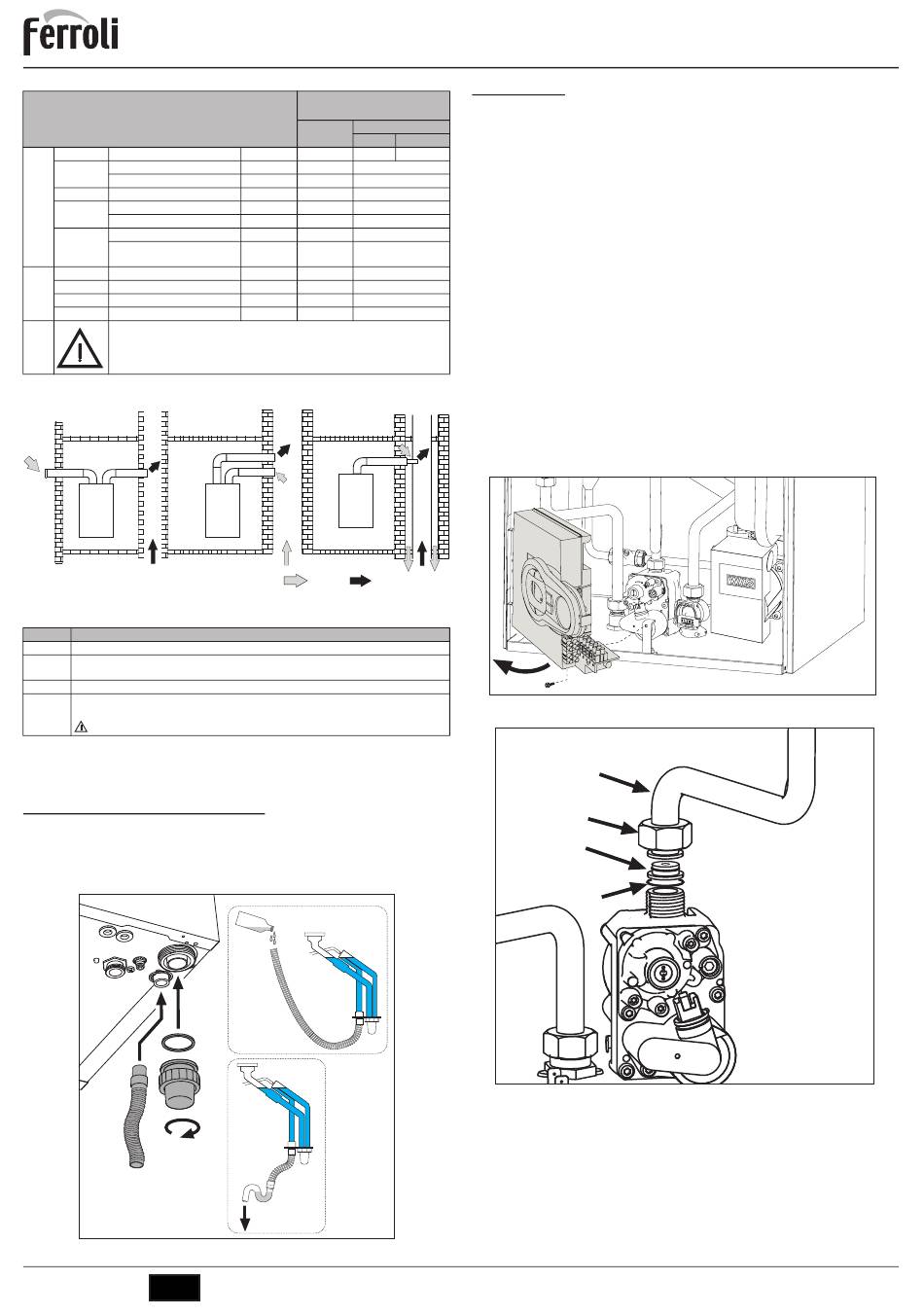 Ferroli