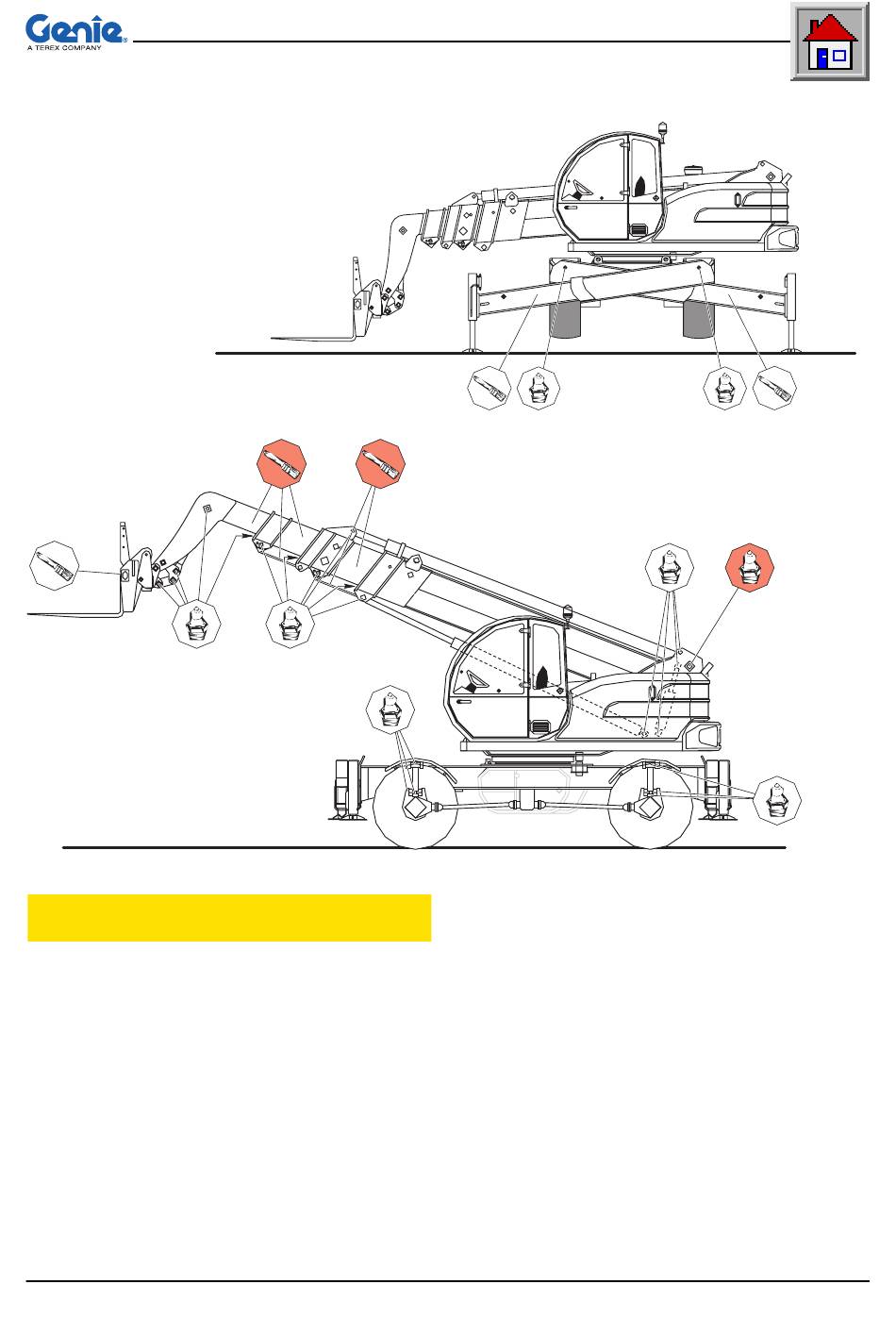 Genie®
A TEREX COMPANY