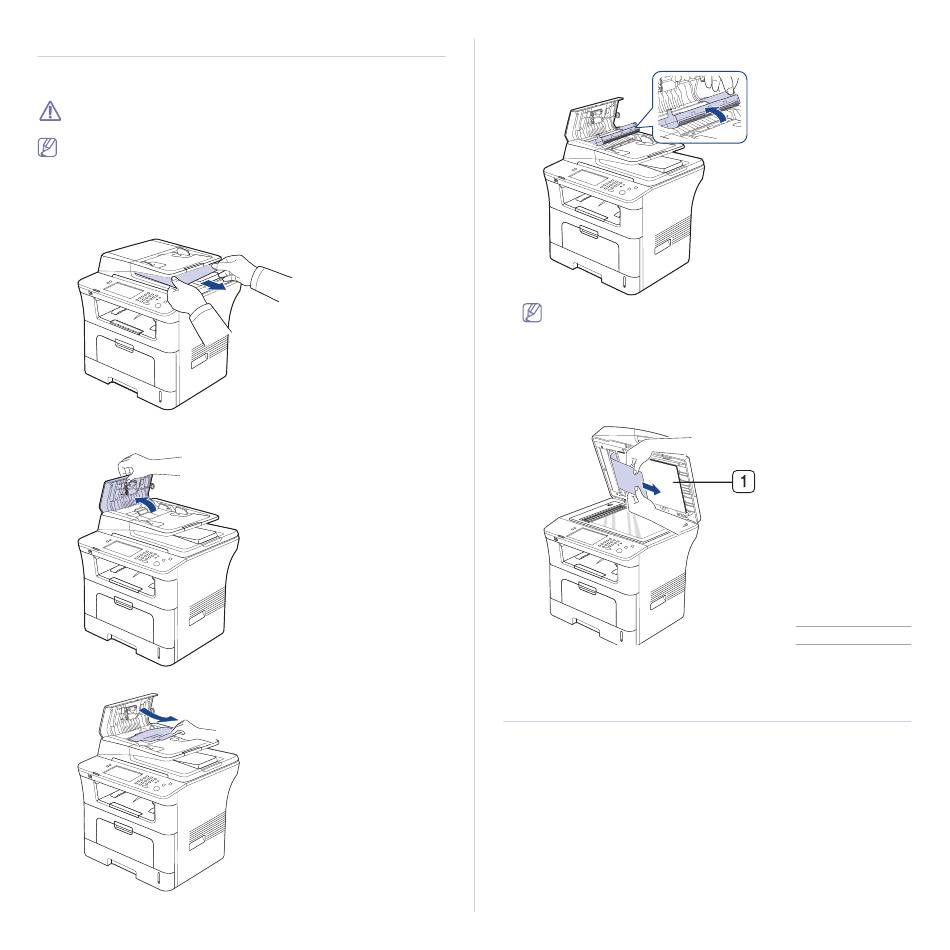 1