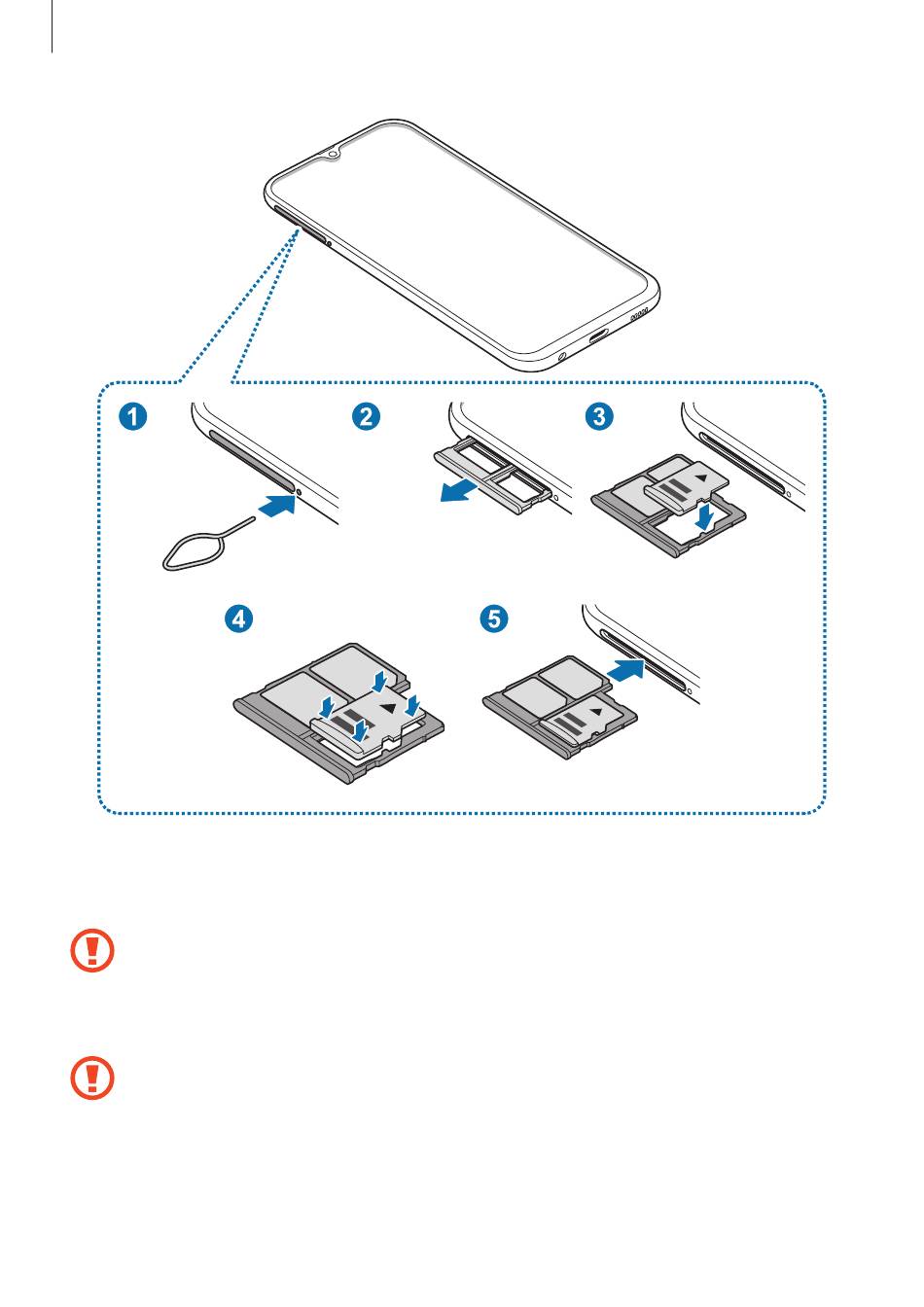 1

2

3

4

5