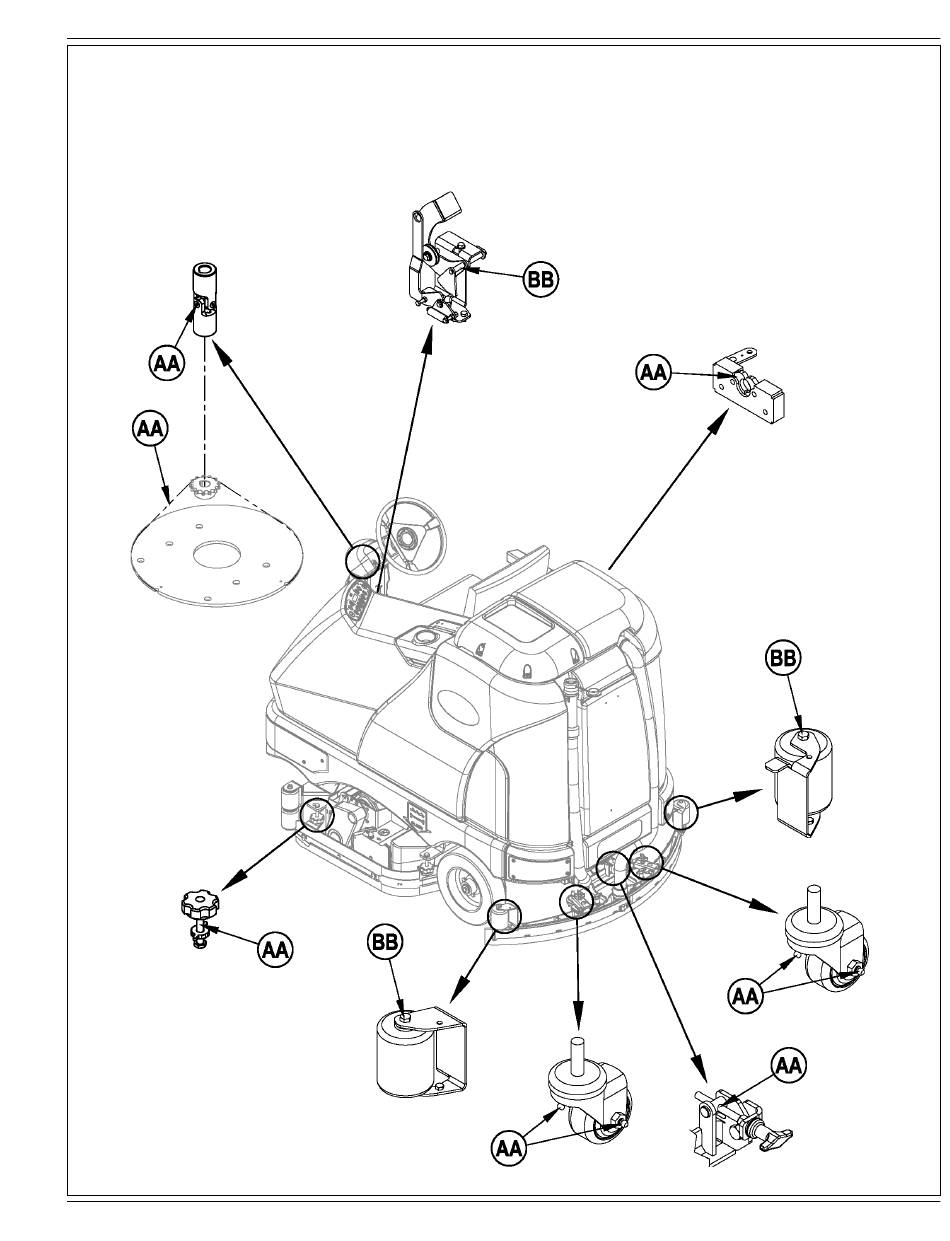 BB

AA

AA

AA

BB

AA

BB

AA

AA

AA