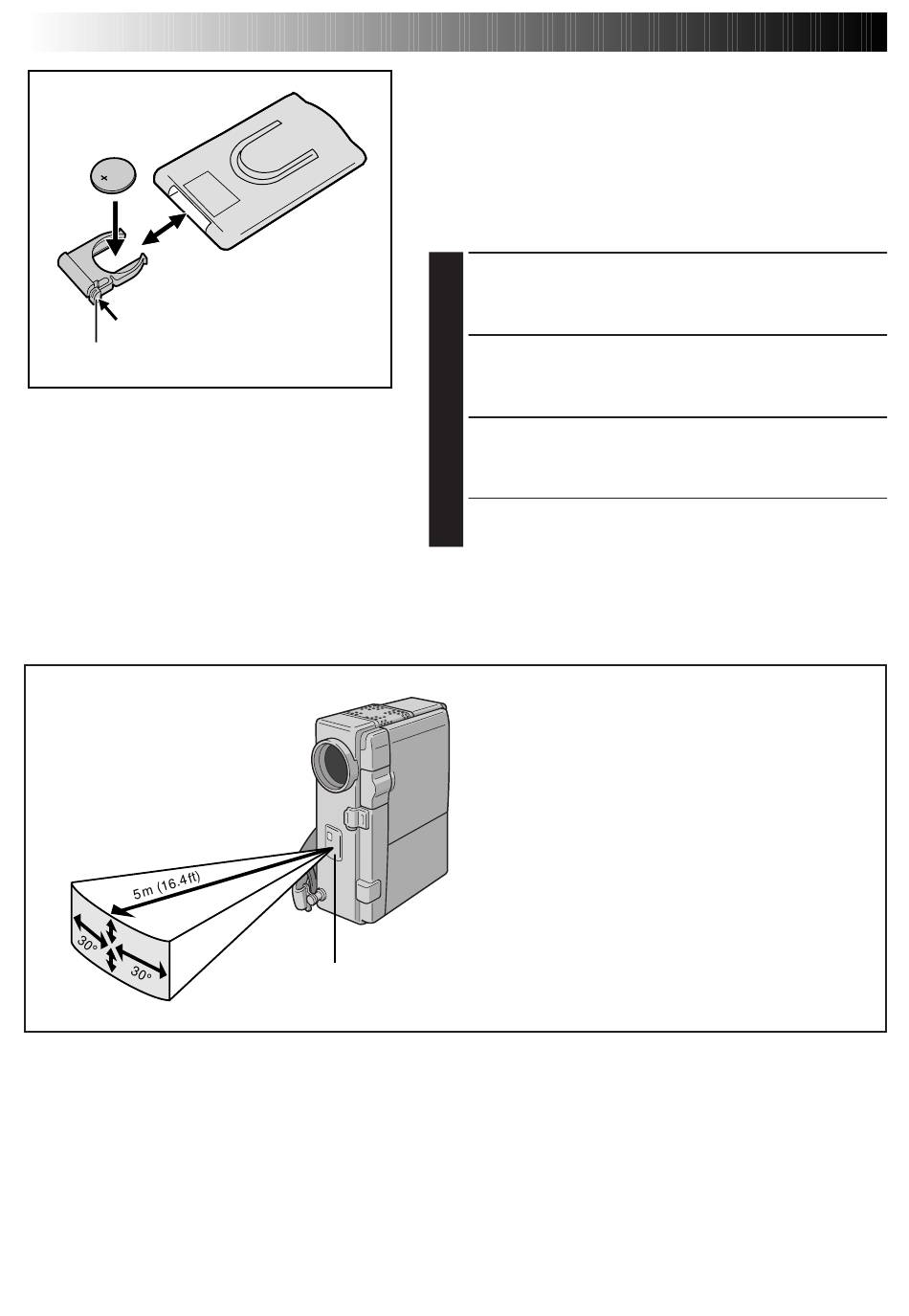 5m (16.4ft)

30°

30°