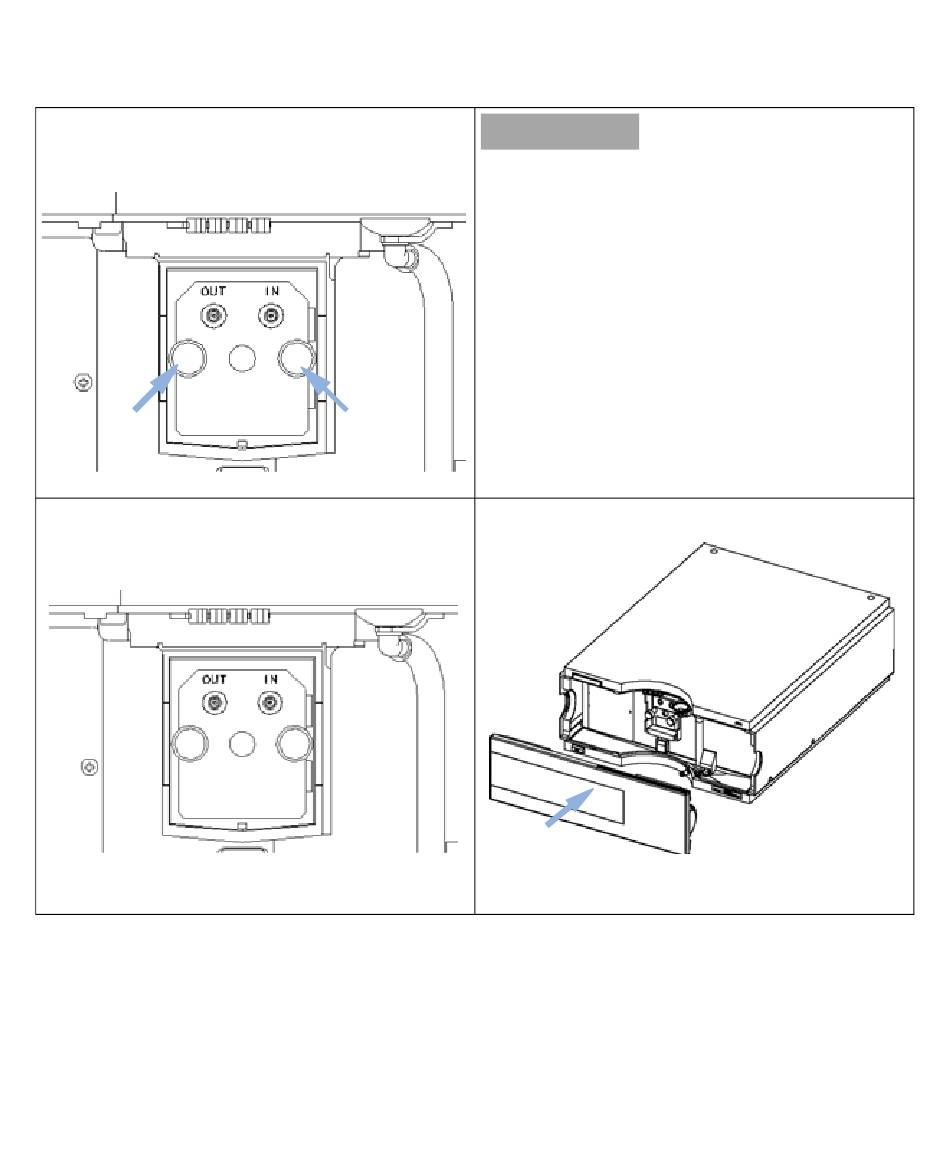 OUT IN

OUT IN