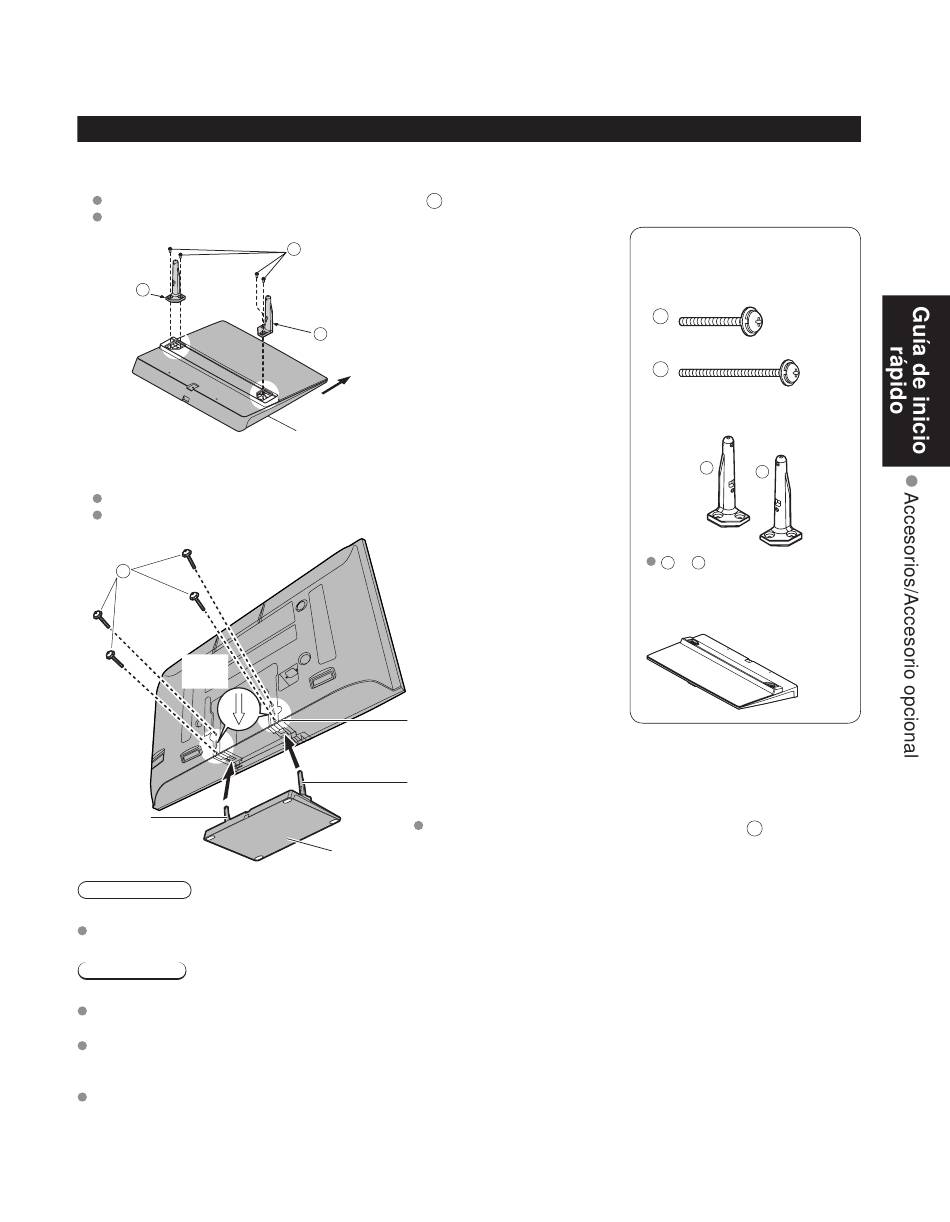 Guía de inicio rápido

Accesorios/Accesorio opcional