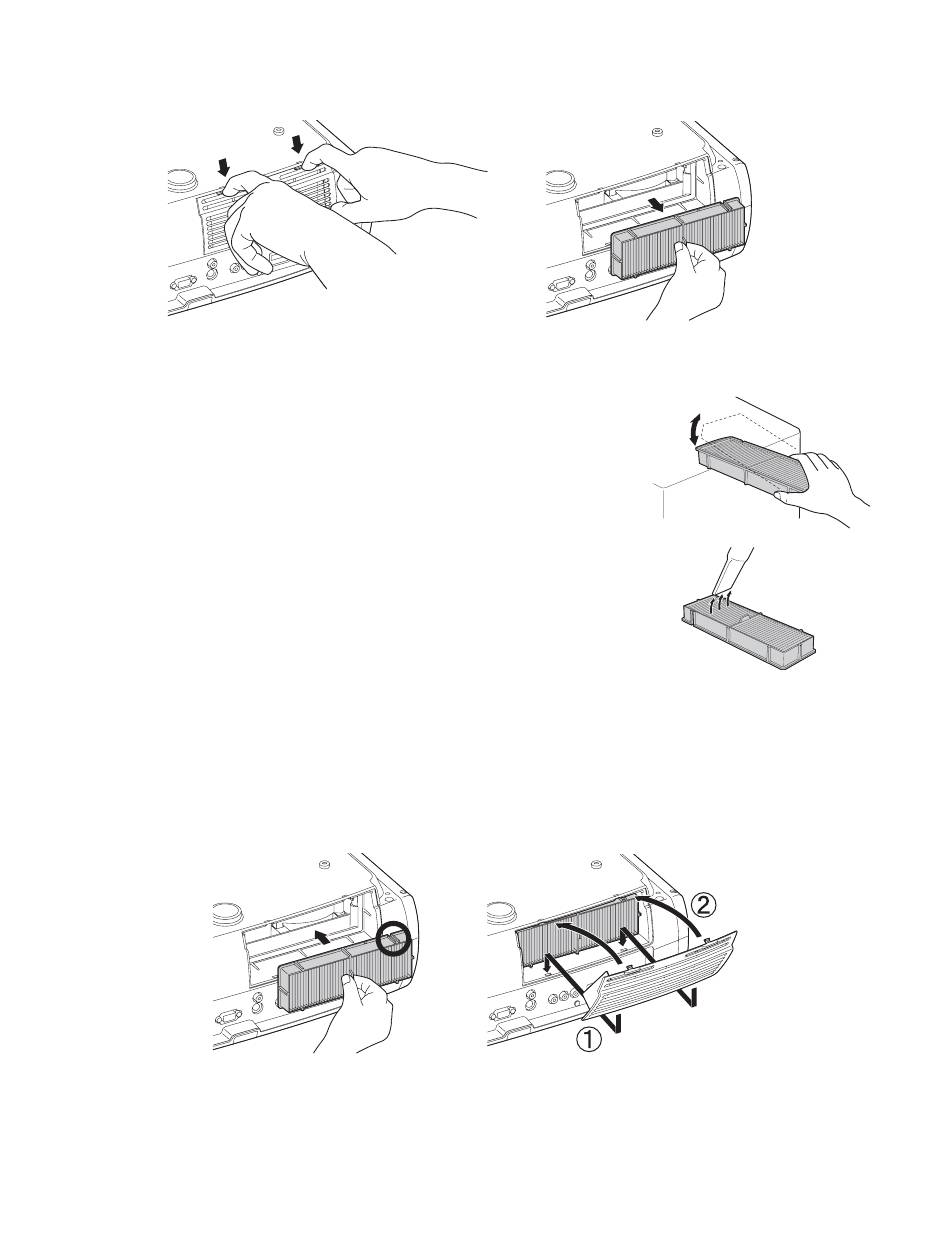 ②
①