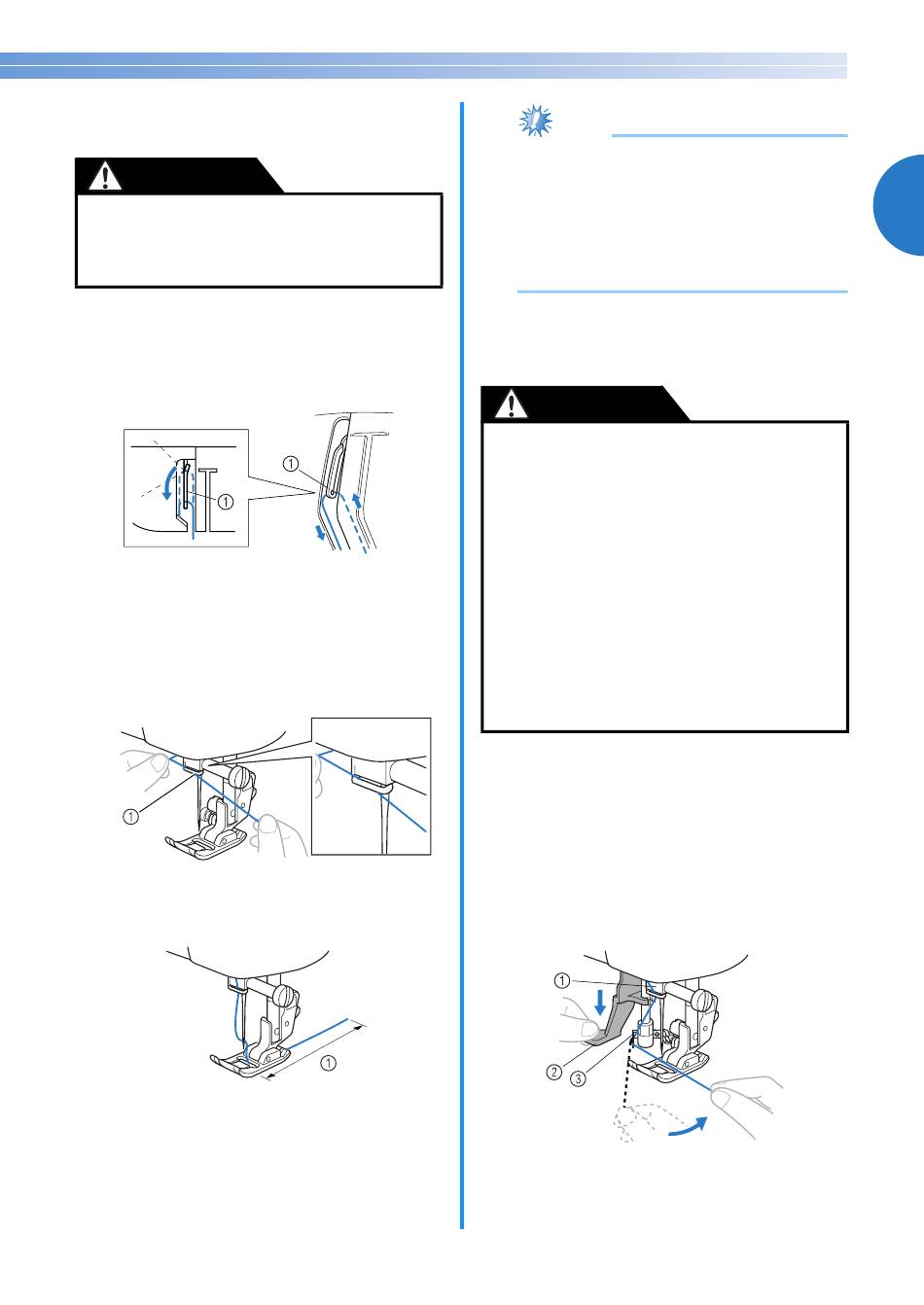 ①

①

①

①

①

②

③