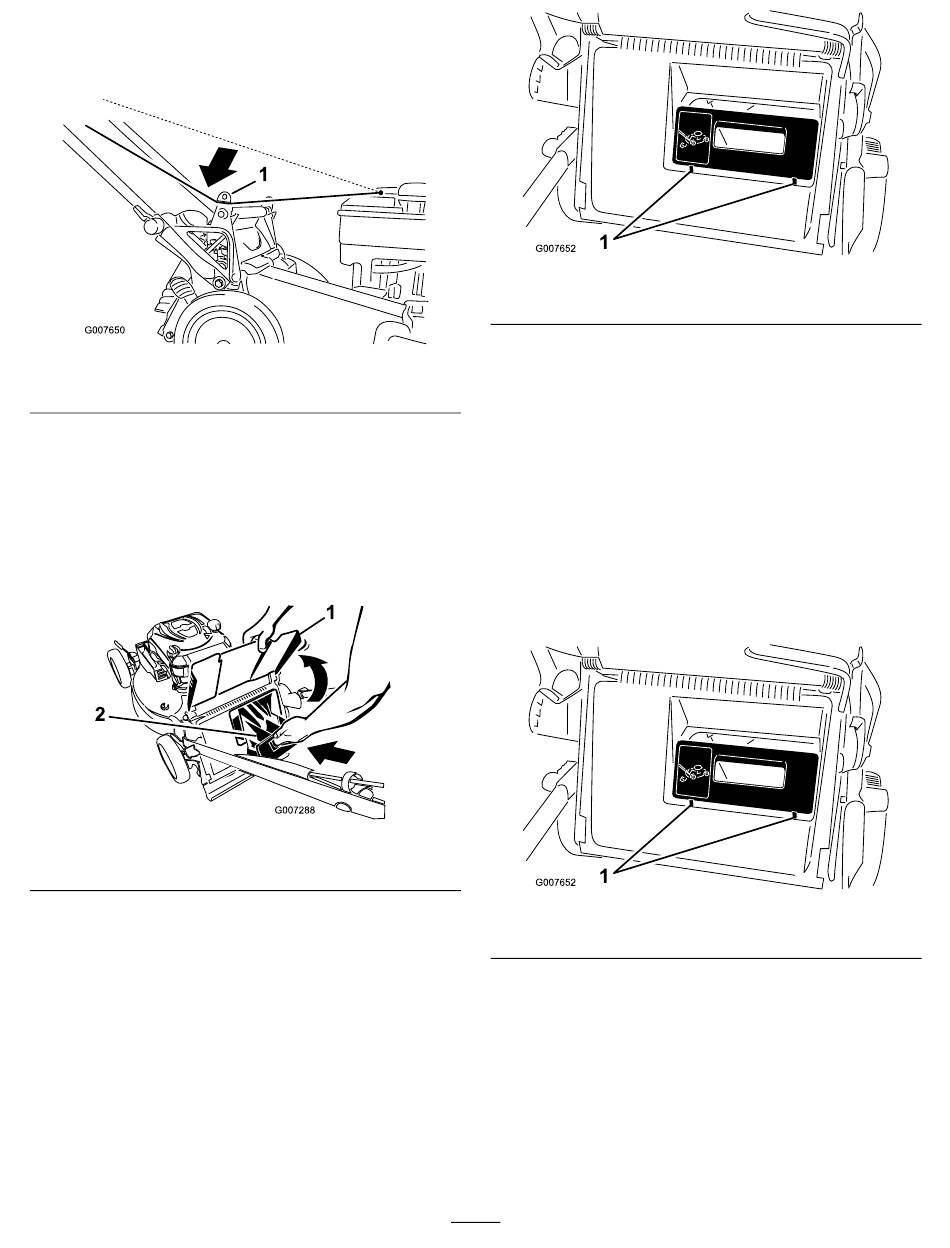 1

G007650

1

2

G007288

G007652

1

G007652

1