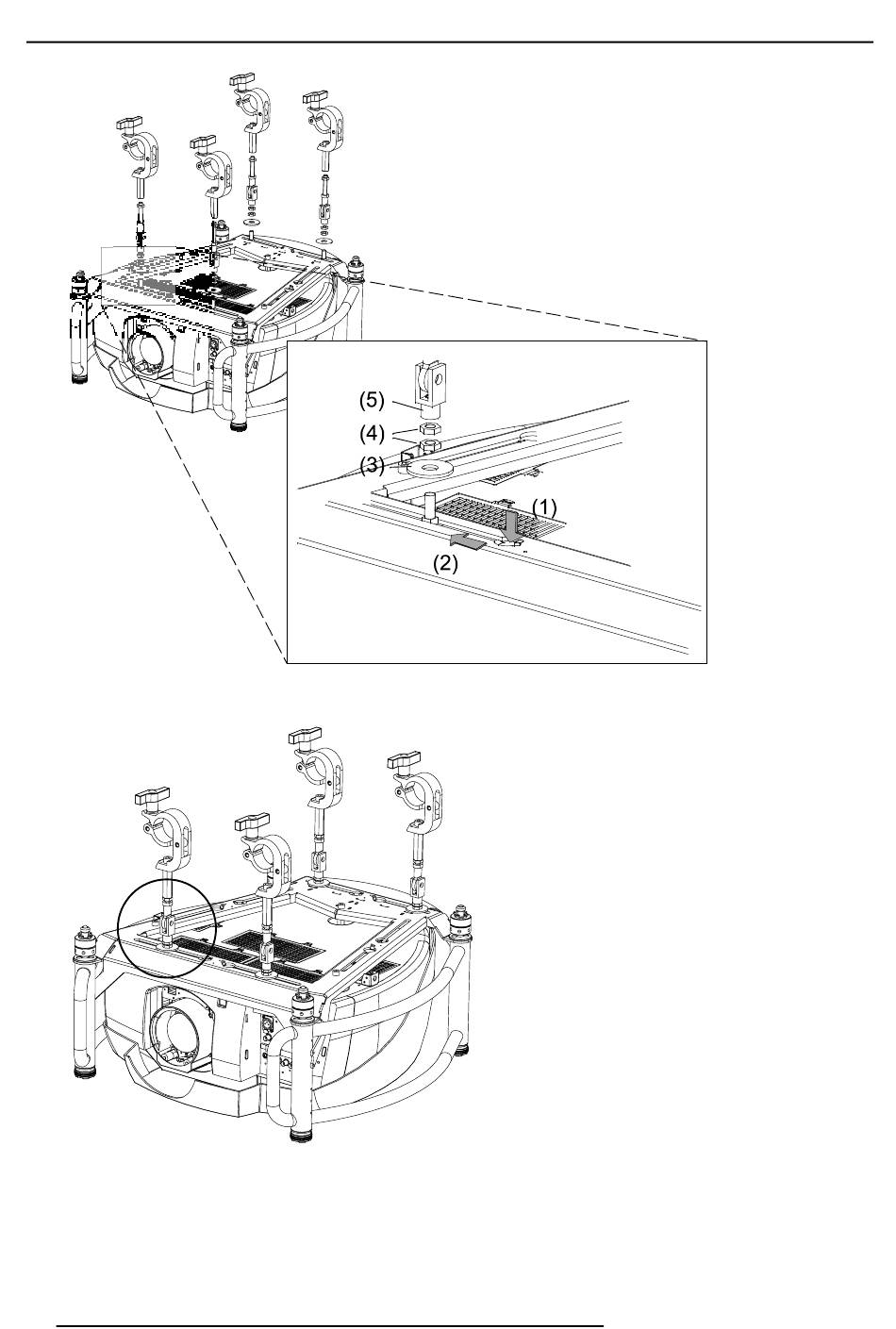 (5)
(4)
(3)
(1)
(2)