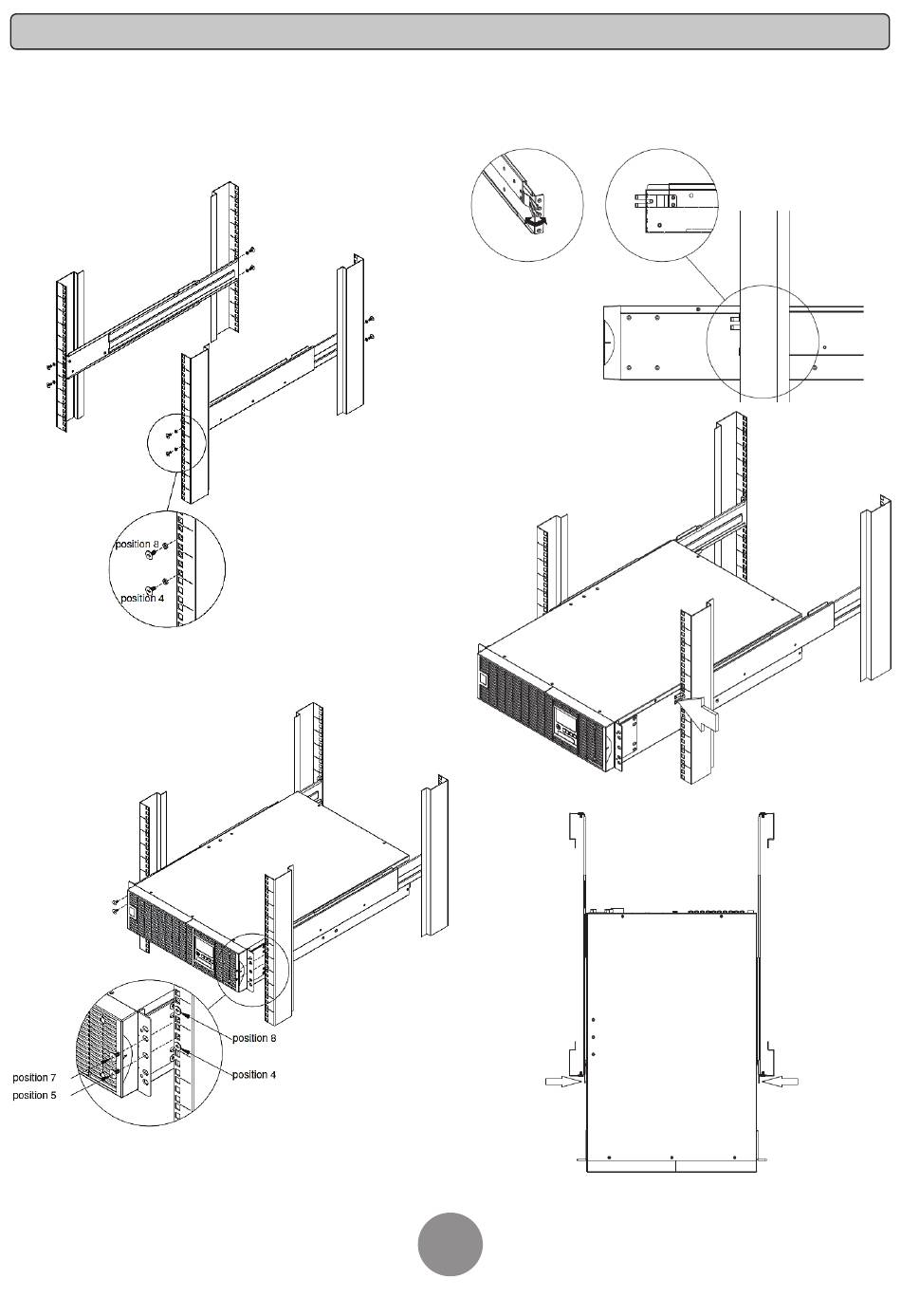 position 8
position 4

position 8
position 4
position 7
position 5