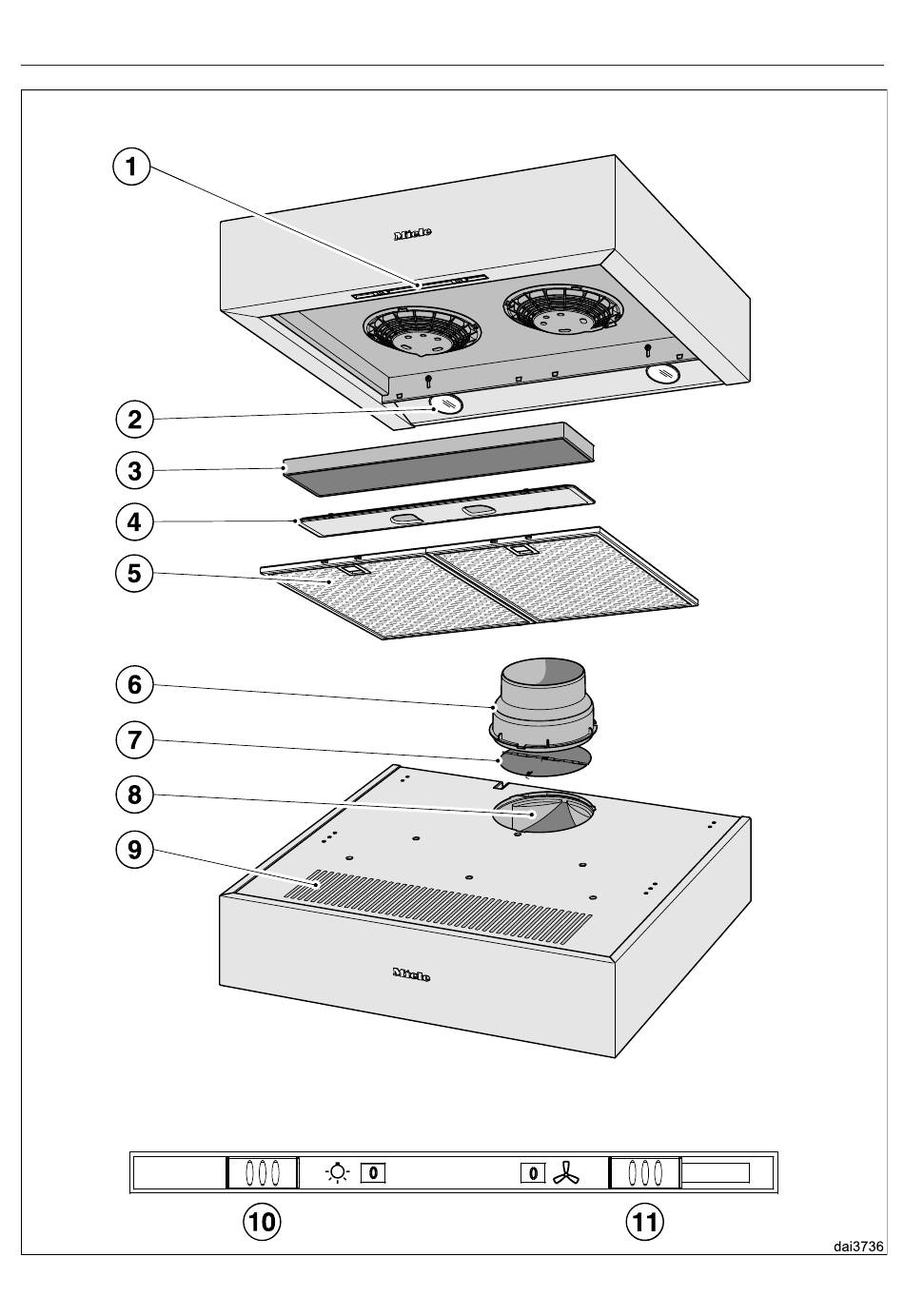 1

Miele

2

3

4

5

6

7

8

9

Miele

0

0

10

11

dai3736