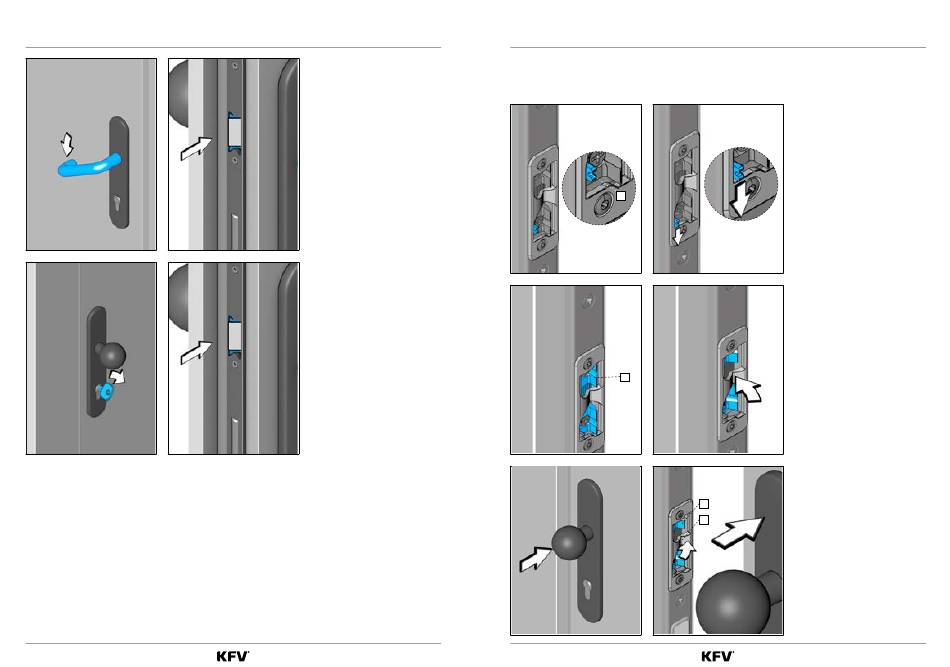 KFV

KFV