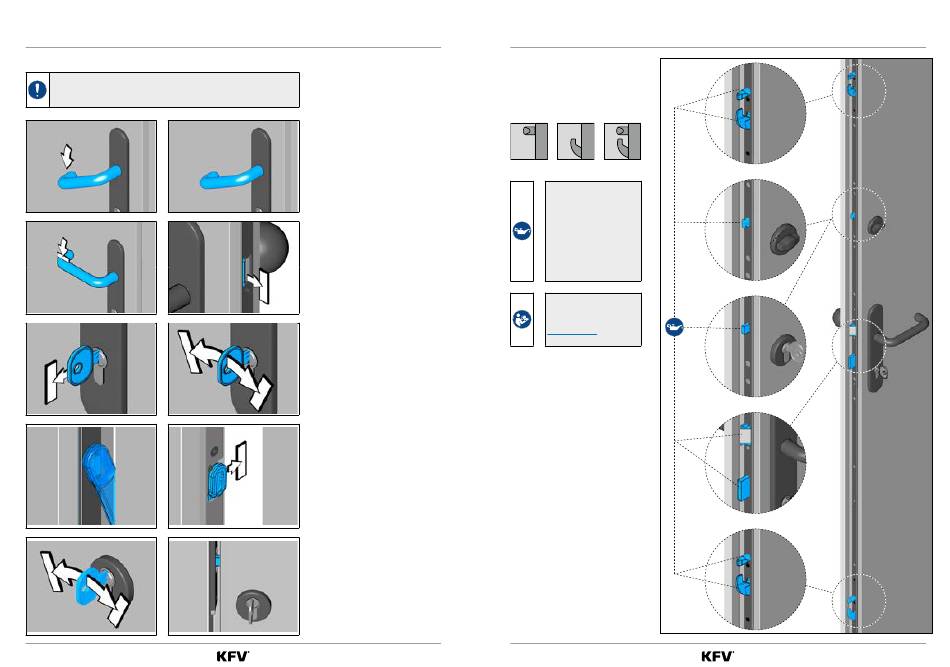 KFV

KFV