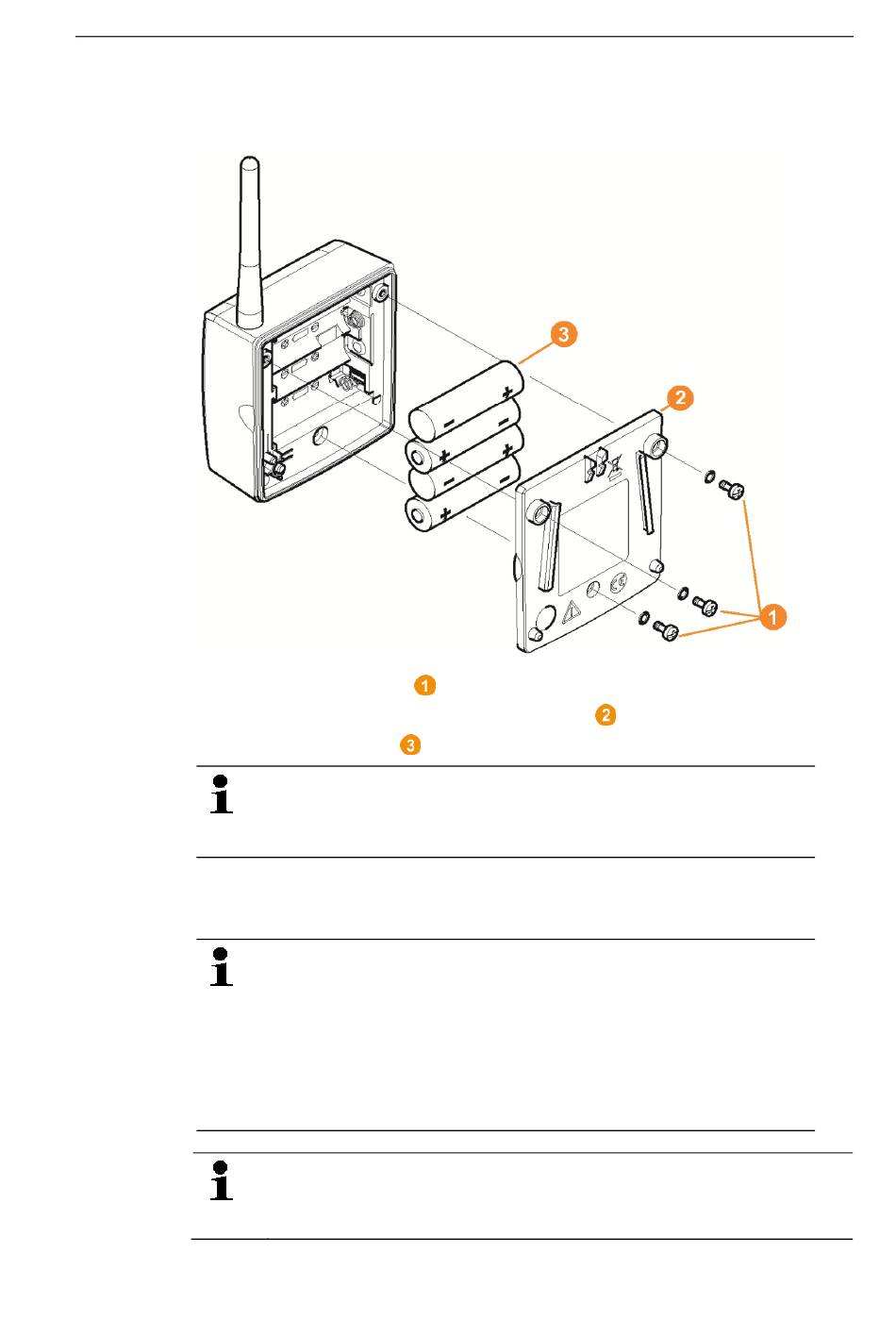 3

2

1

1

2

3