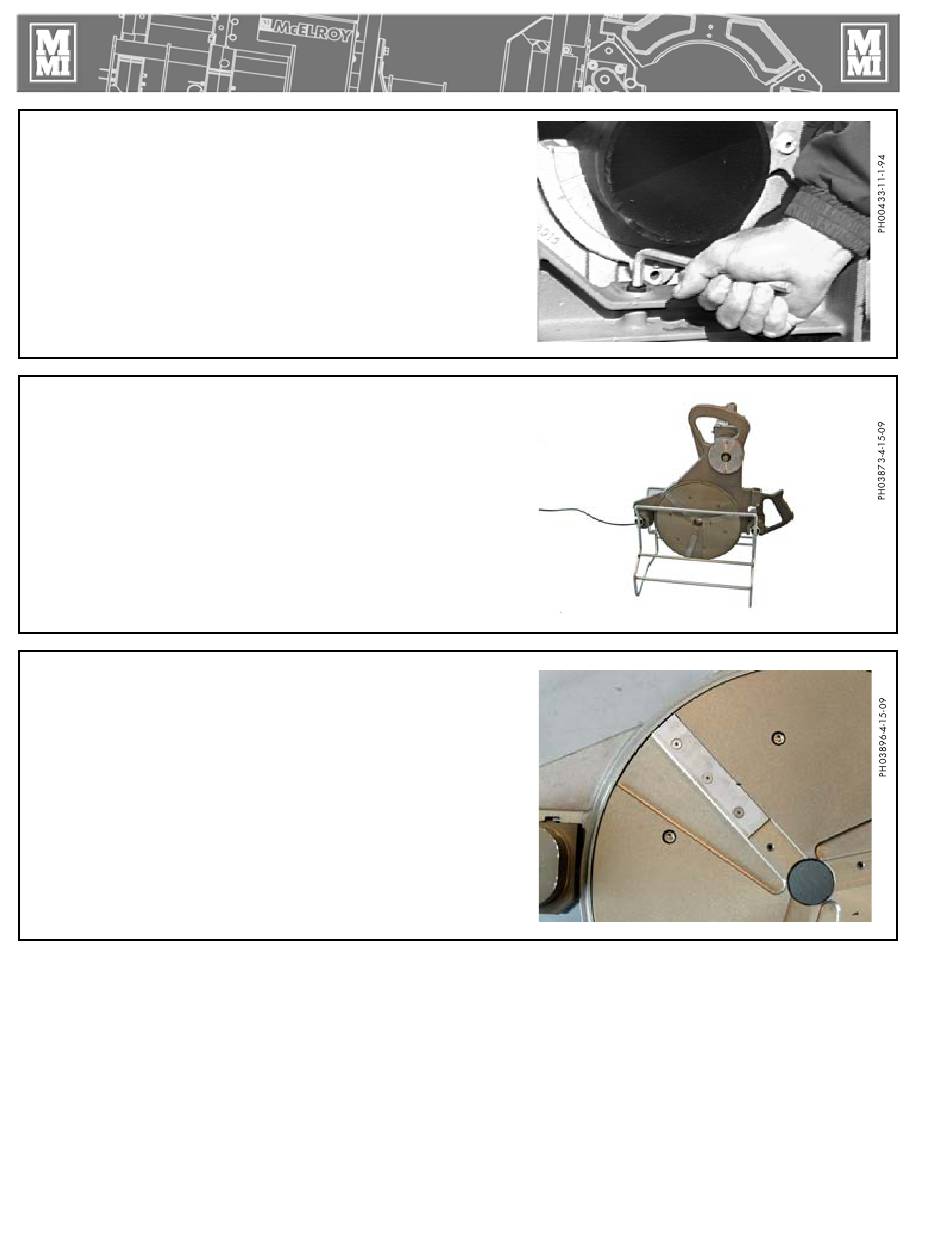 M
MI

McELROY

M
MI

PH00433-11-1-94

PH03873-4-15-09

PH03896-4-15-09