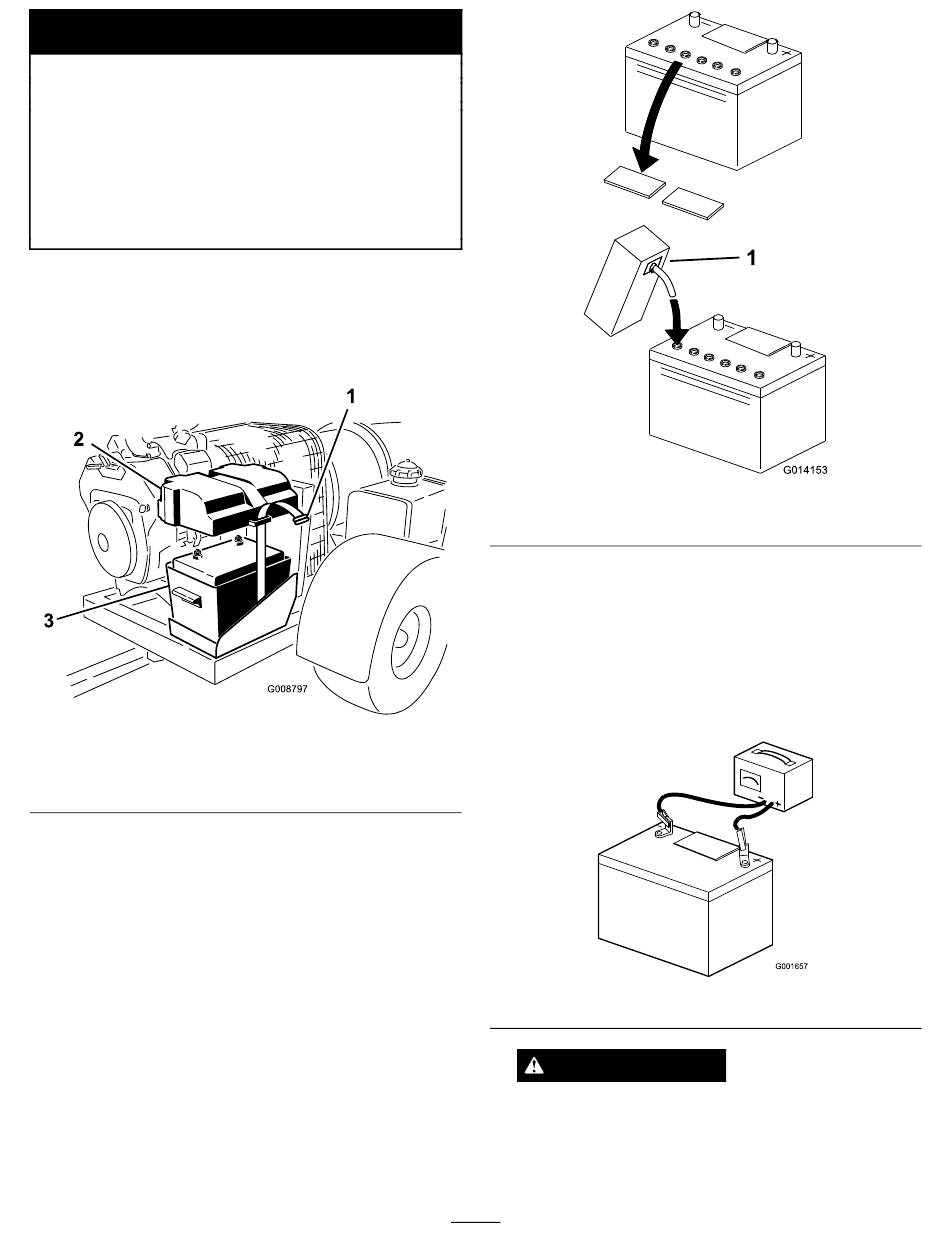 1

2

3

G008797

1

G014153

G001657