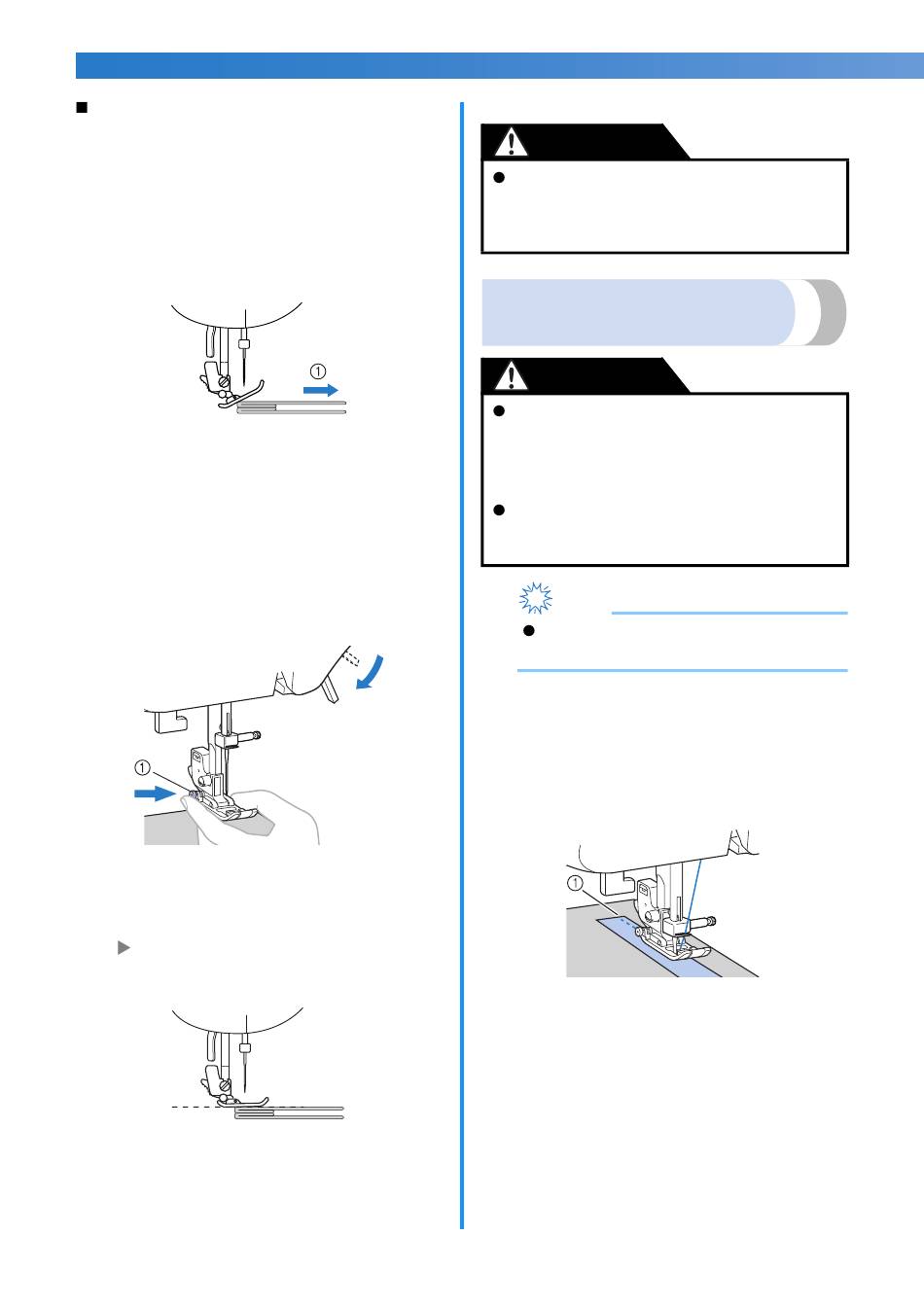 ①

①

①