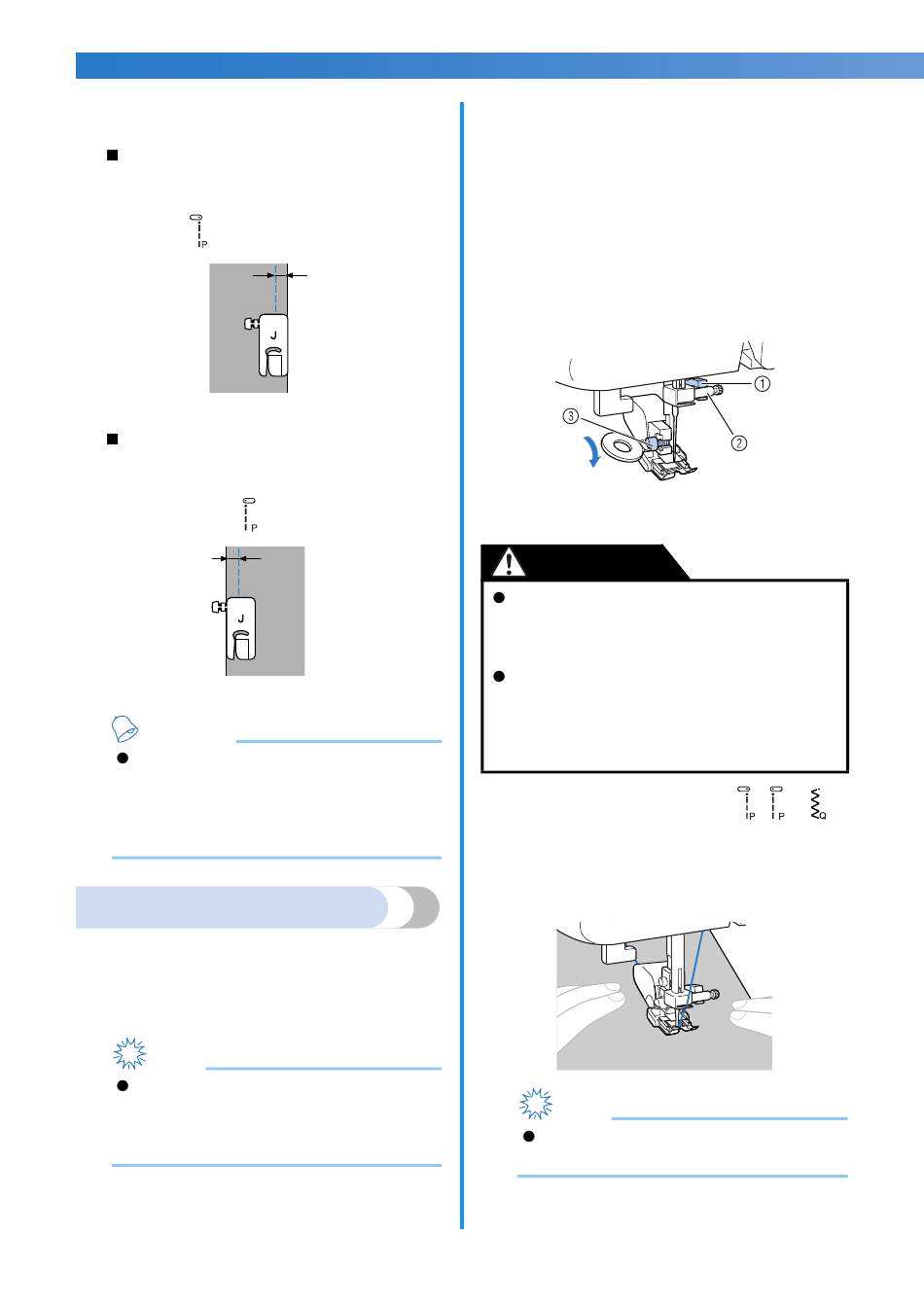 P

J

P

J

①

②

③

P P Q