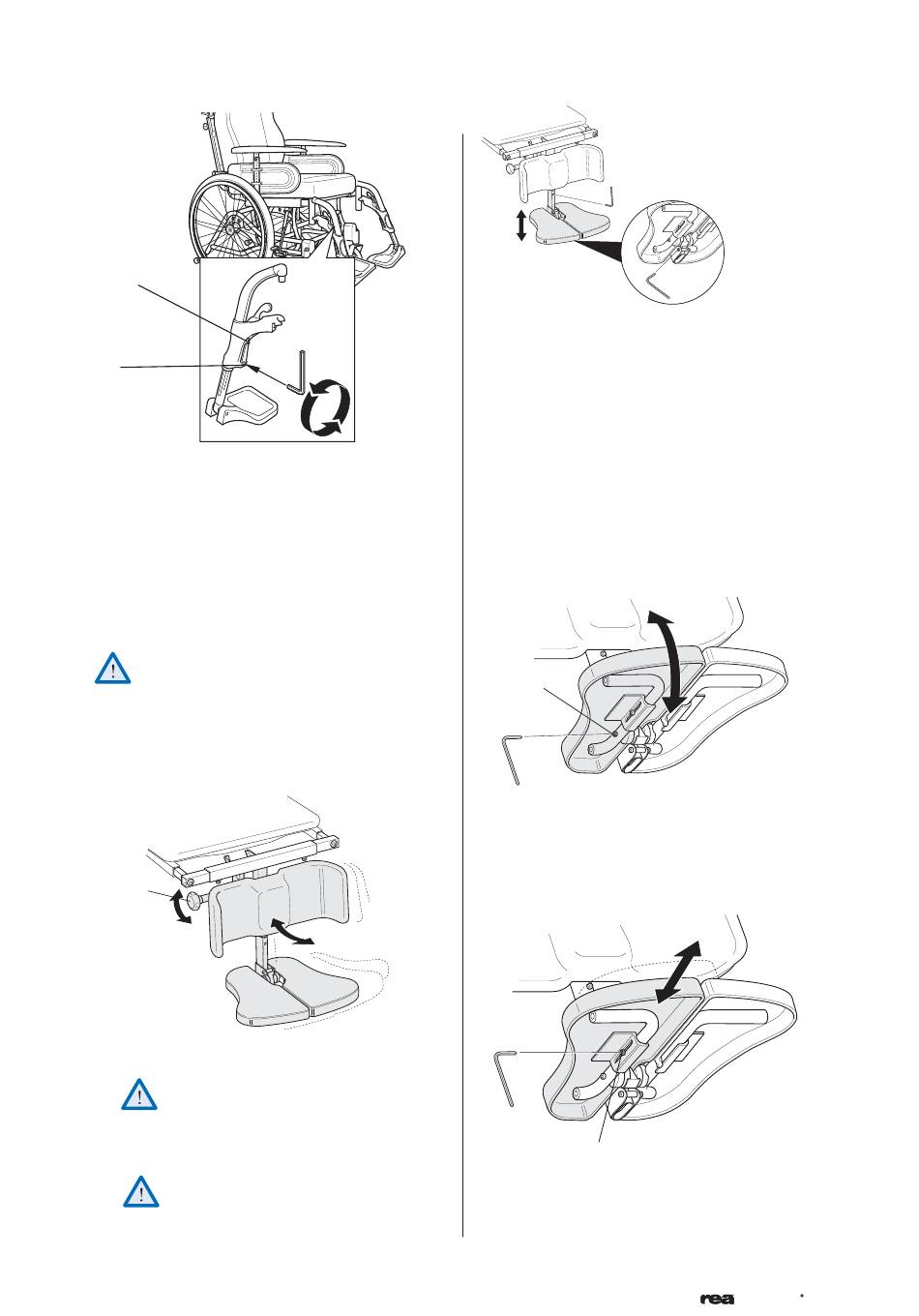 rea