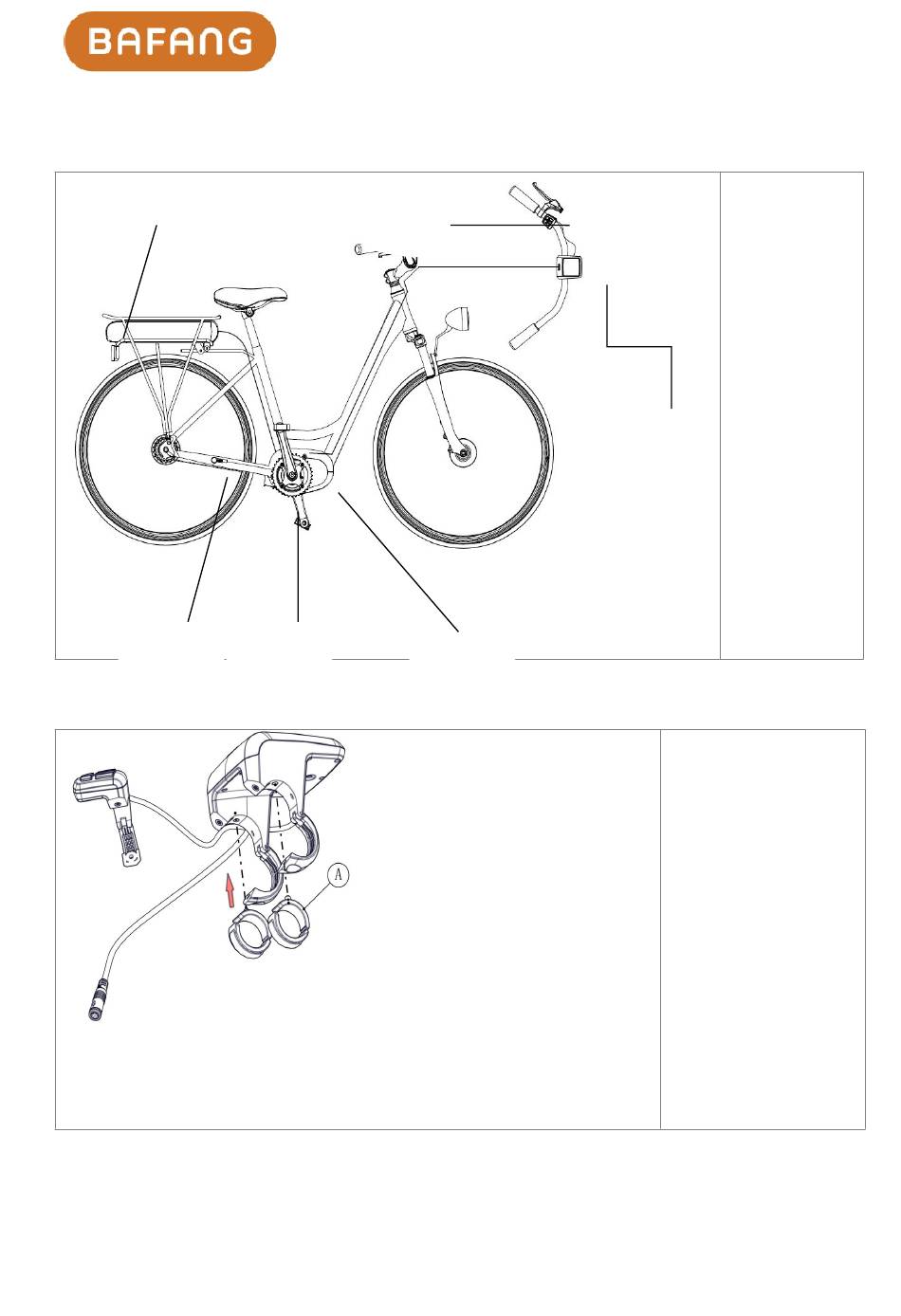 BAFANG

A