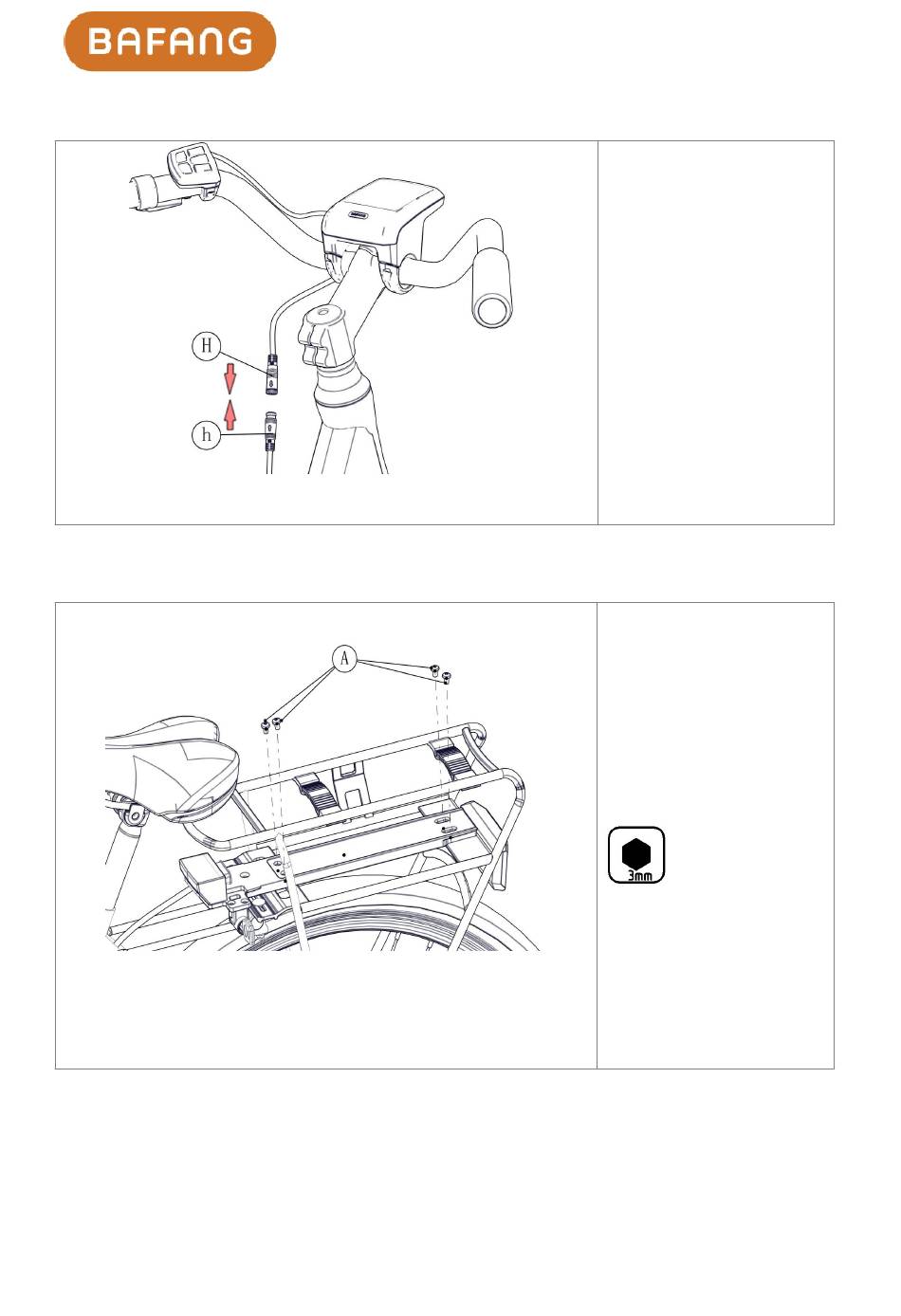 BAFANG

H

h

A

3mm