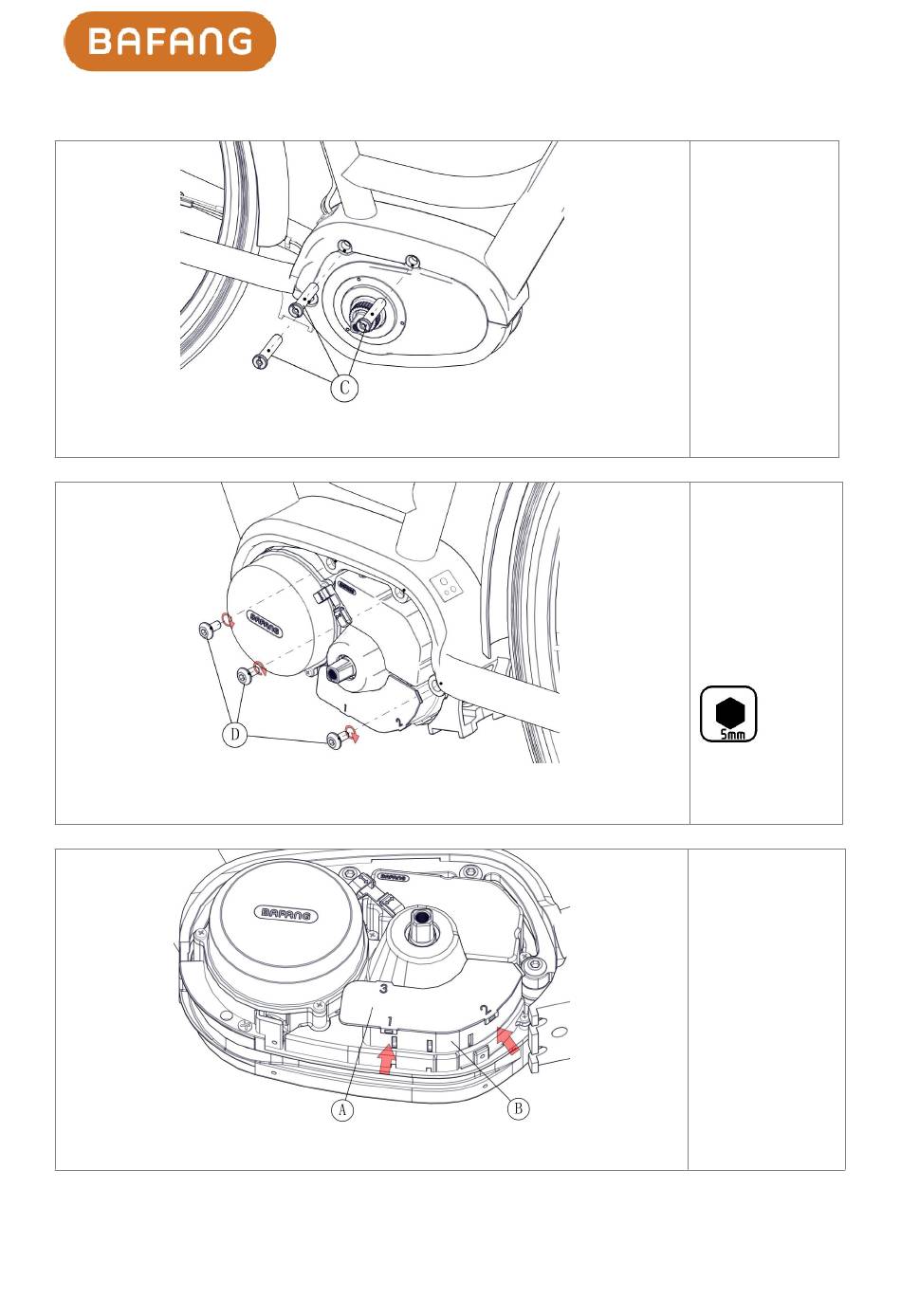 BAFANG

C

BAFANG

1

2

D

5mm

BAFANG

3

1

2

A

B