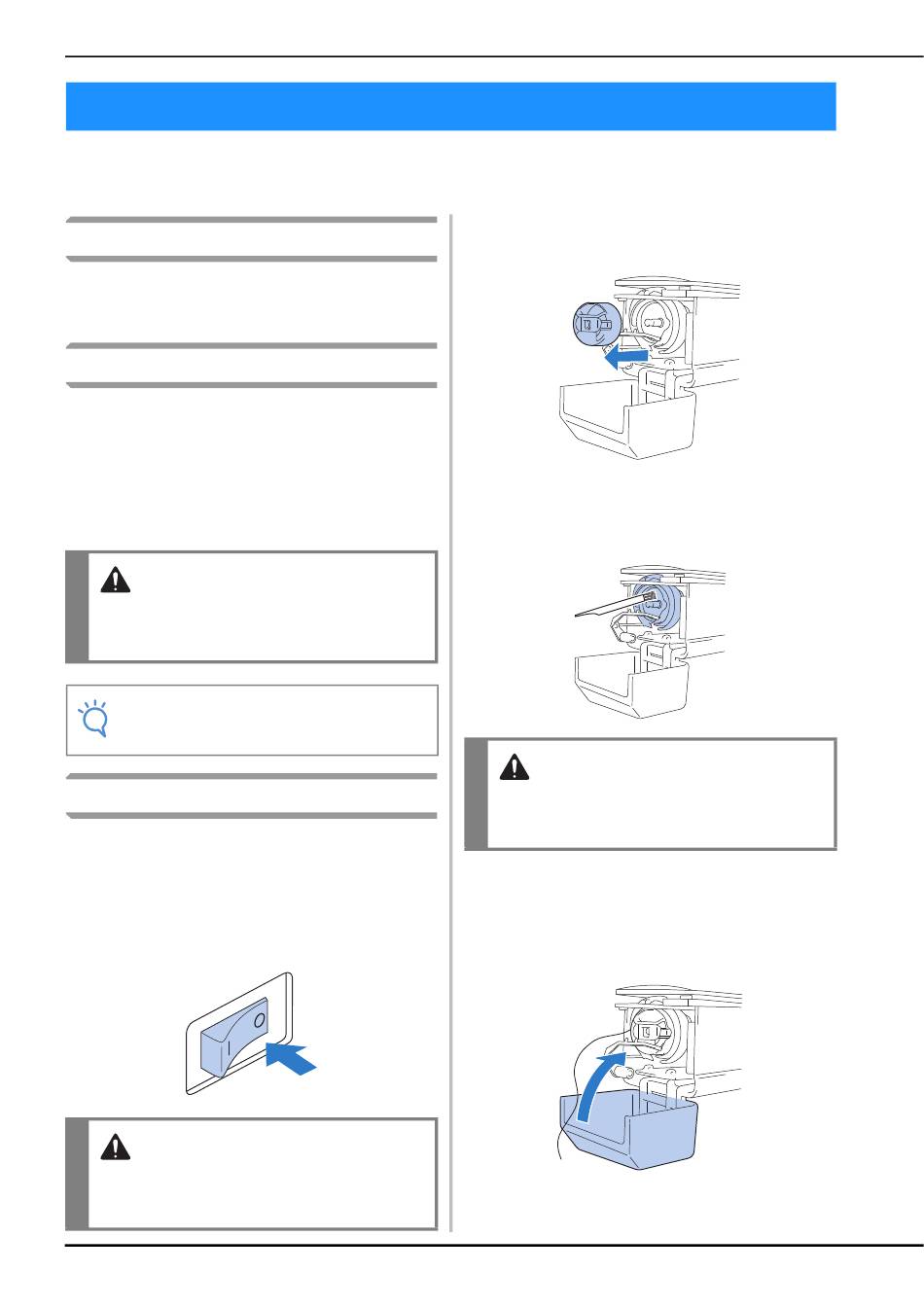 I

O