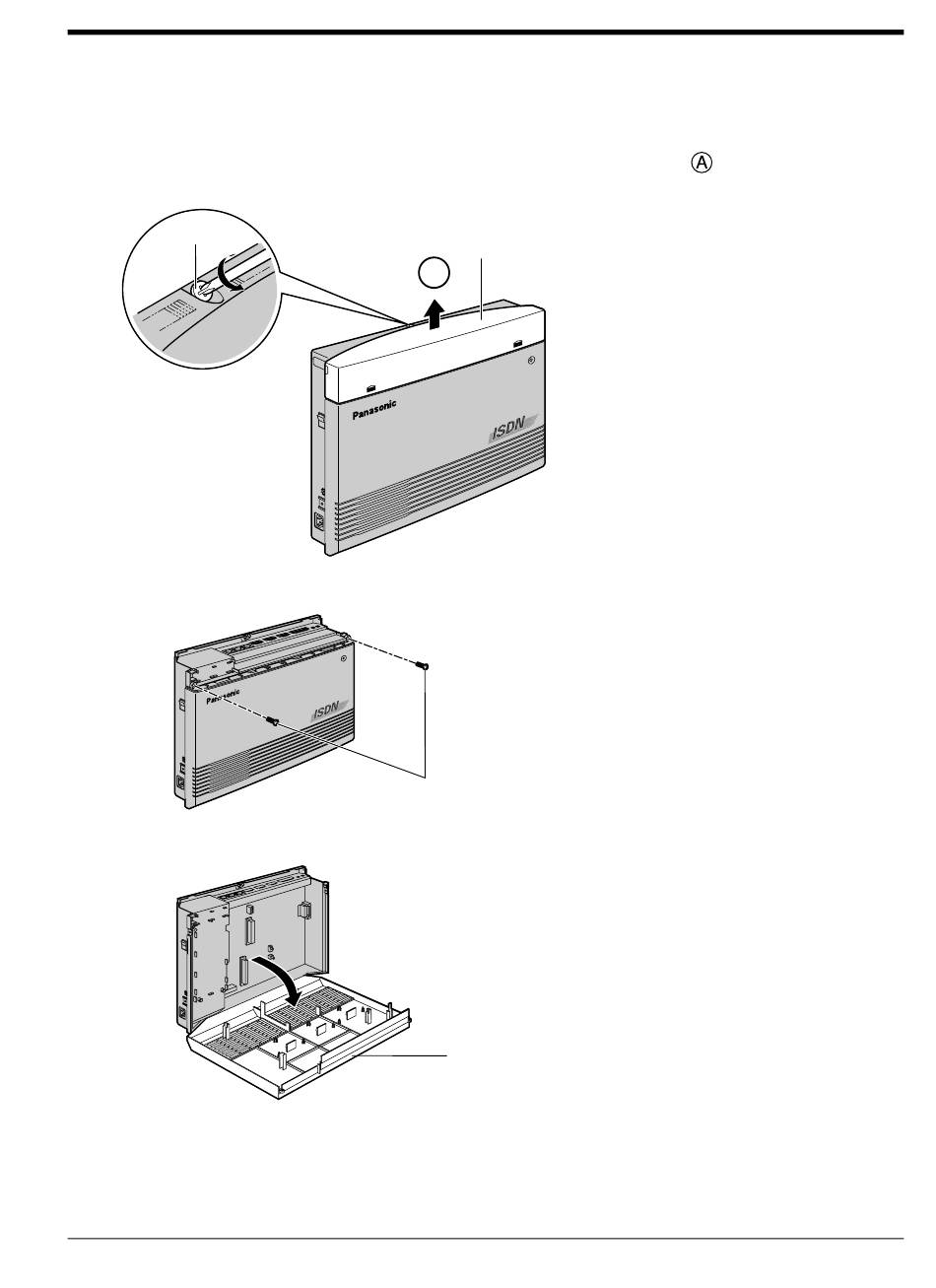 Ⓐ

Panasonic

ISDN

Panasonic

ISDN