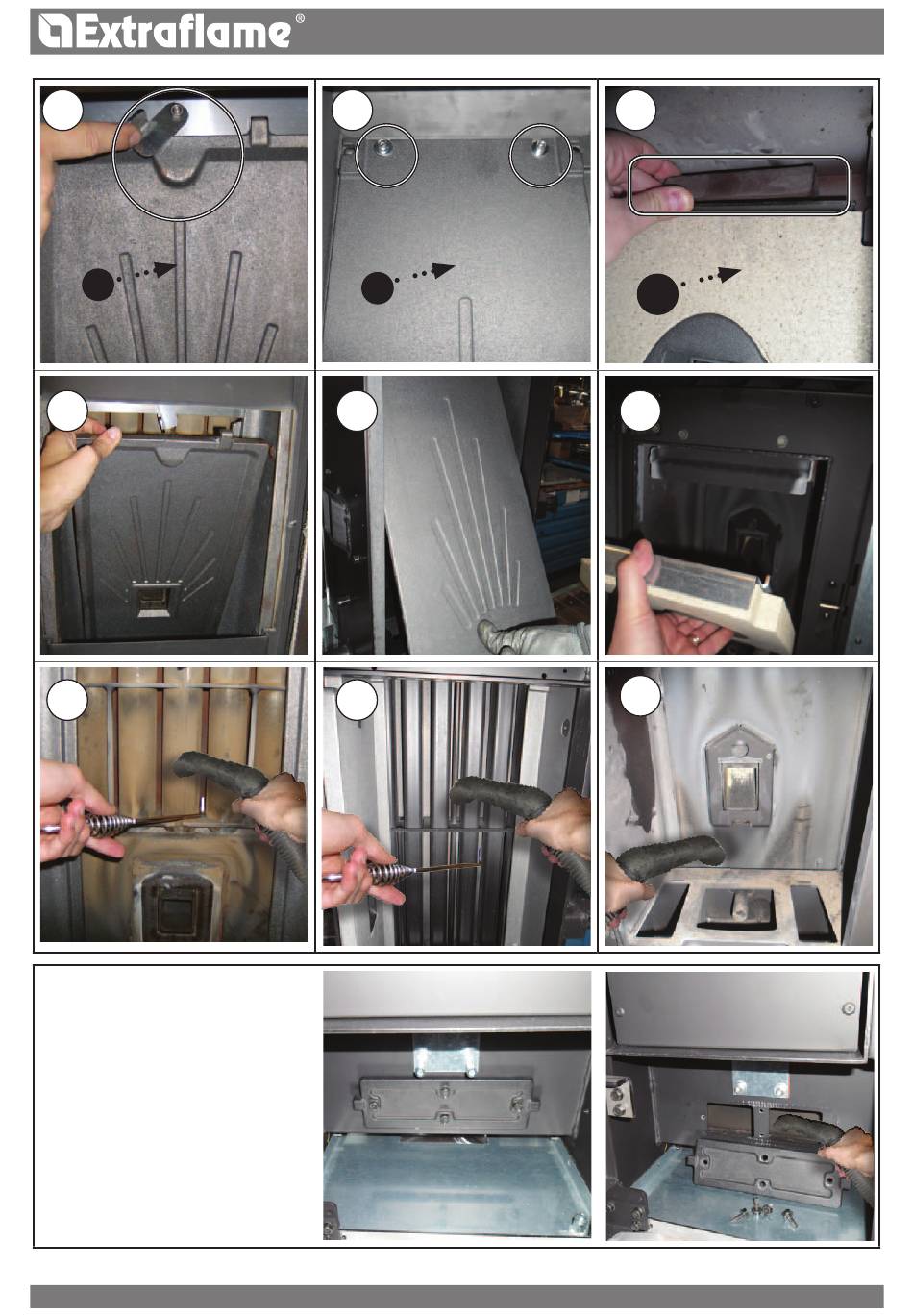 Extraflame®