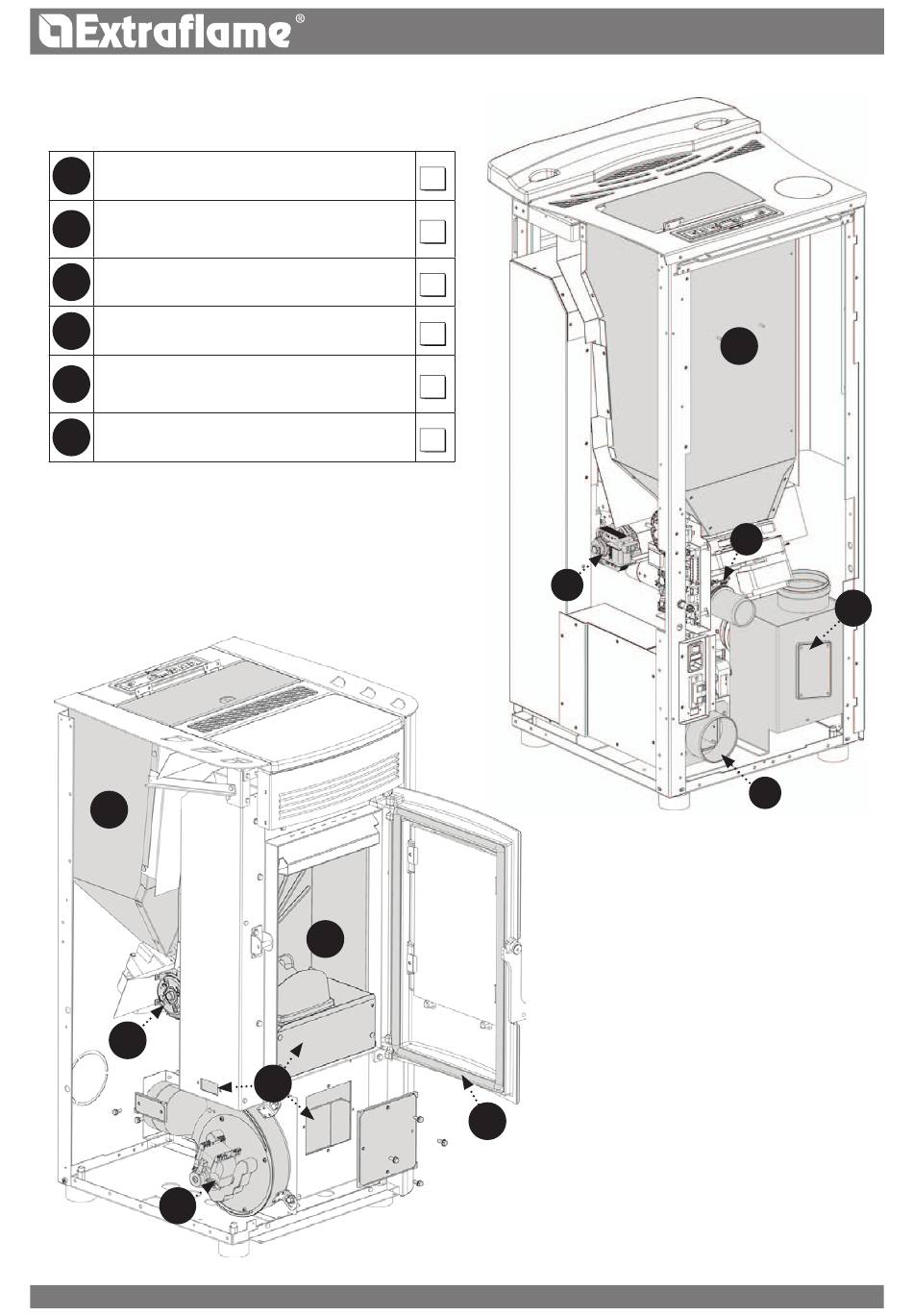 Extraflame®