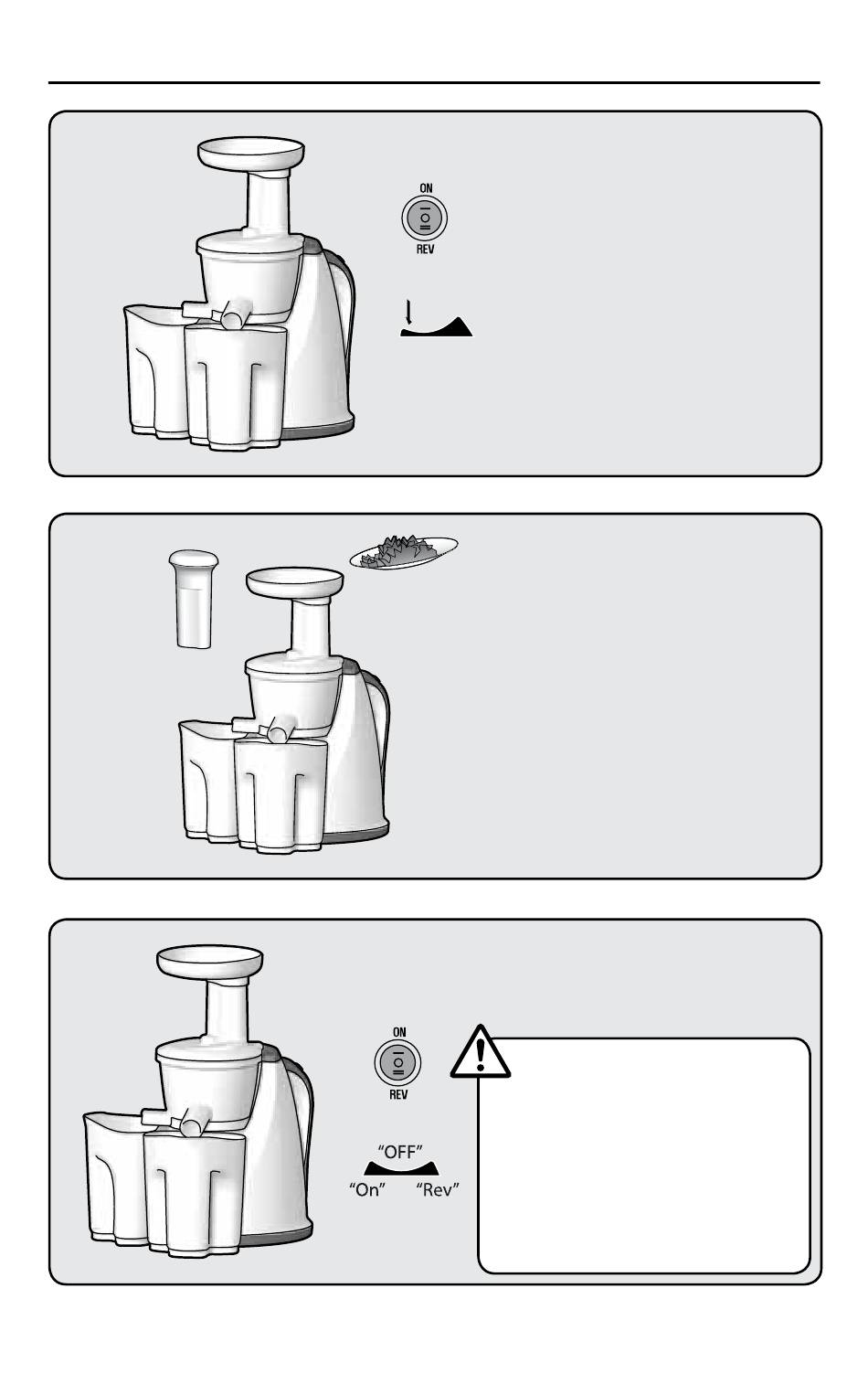 ON
REV

ON
REV

"OFF"
"On" "Rev"