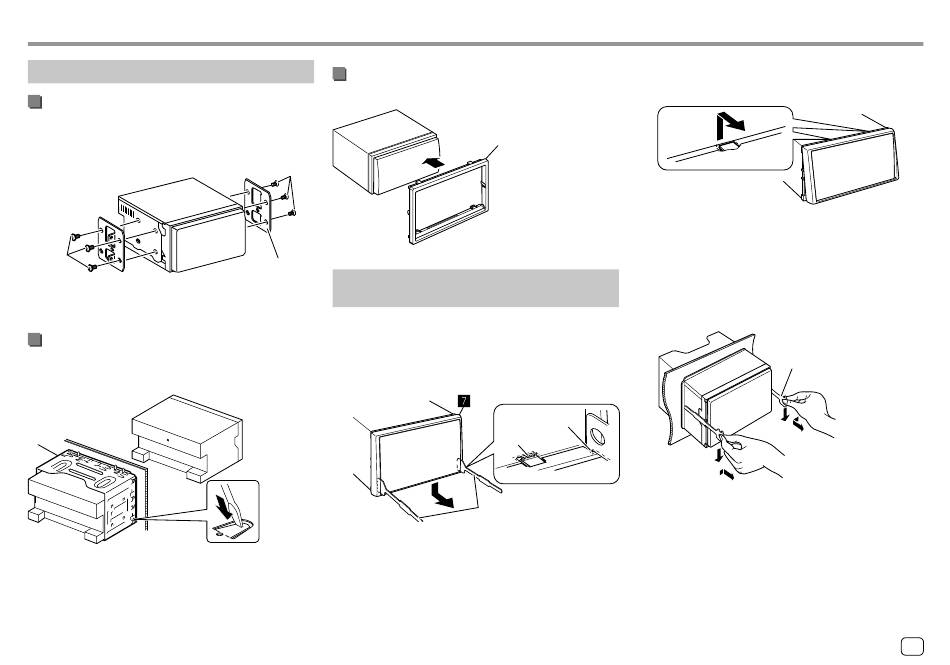 7