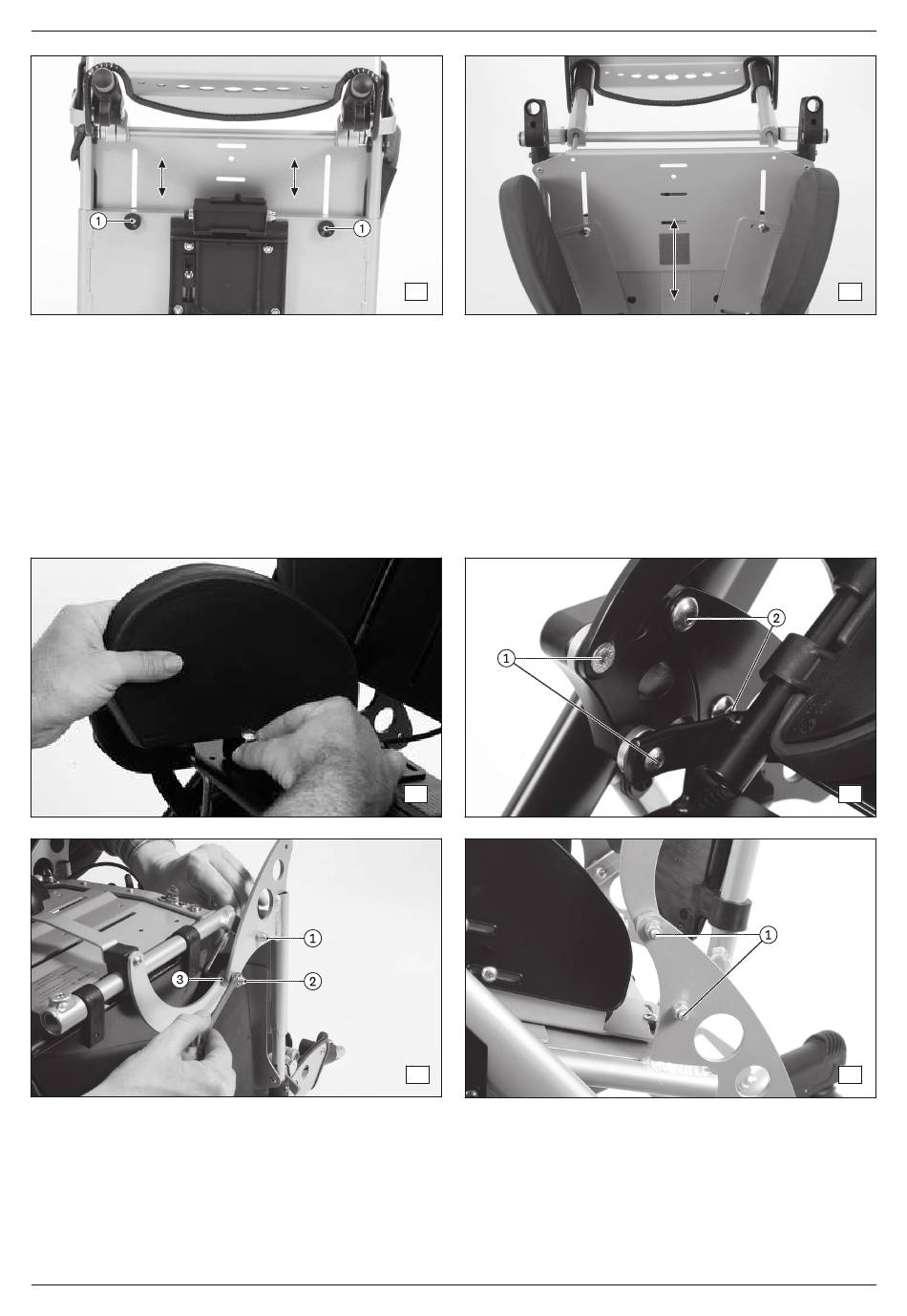 1
1

1
2

1
3
2

1