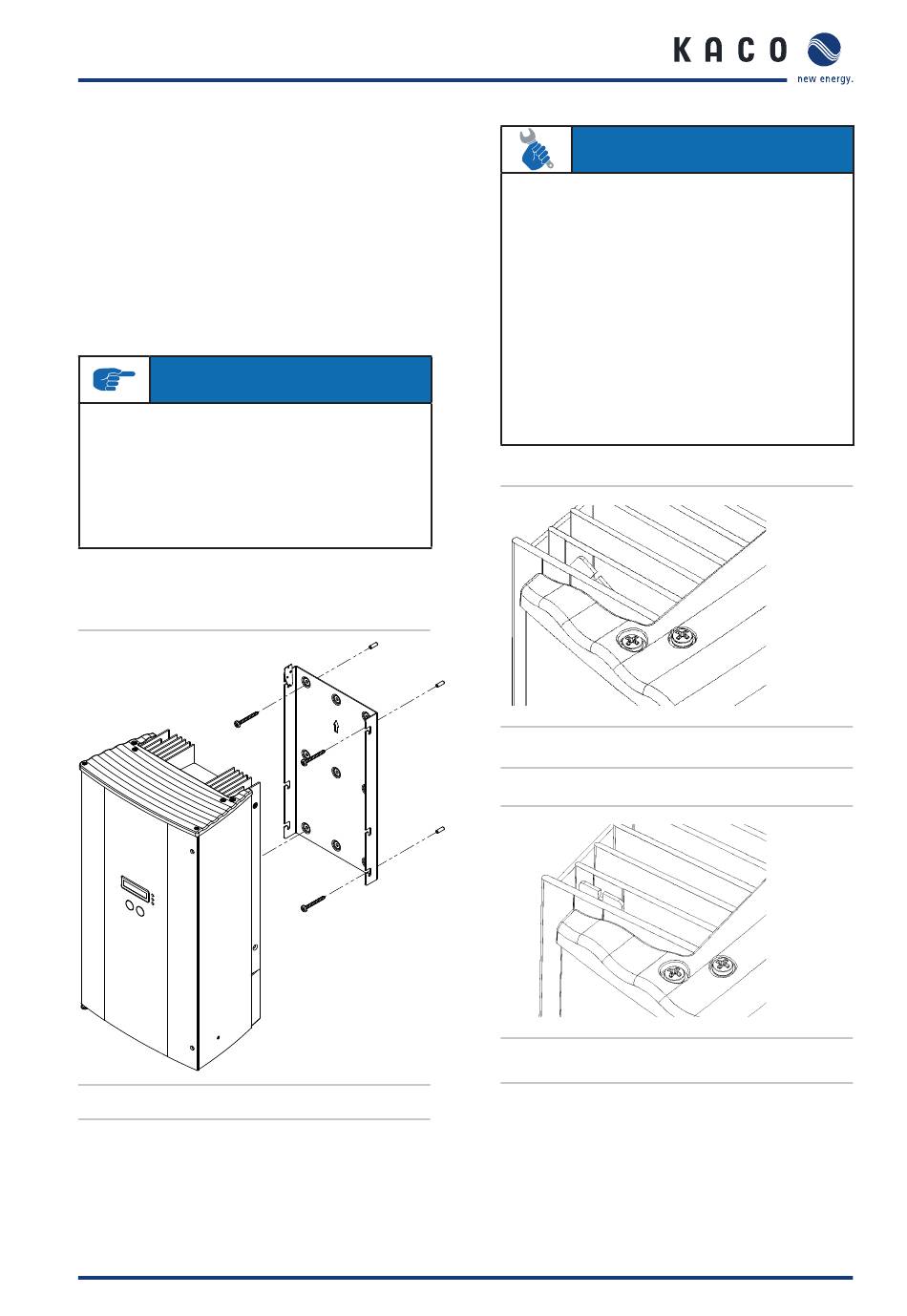 KACO

new energy.