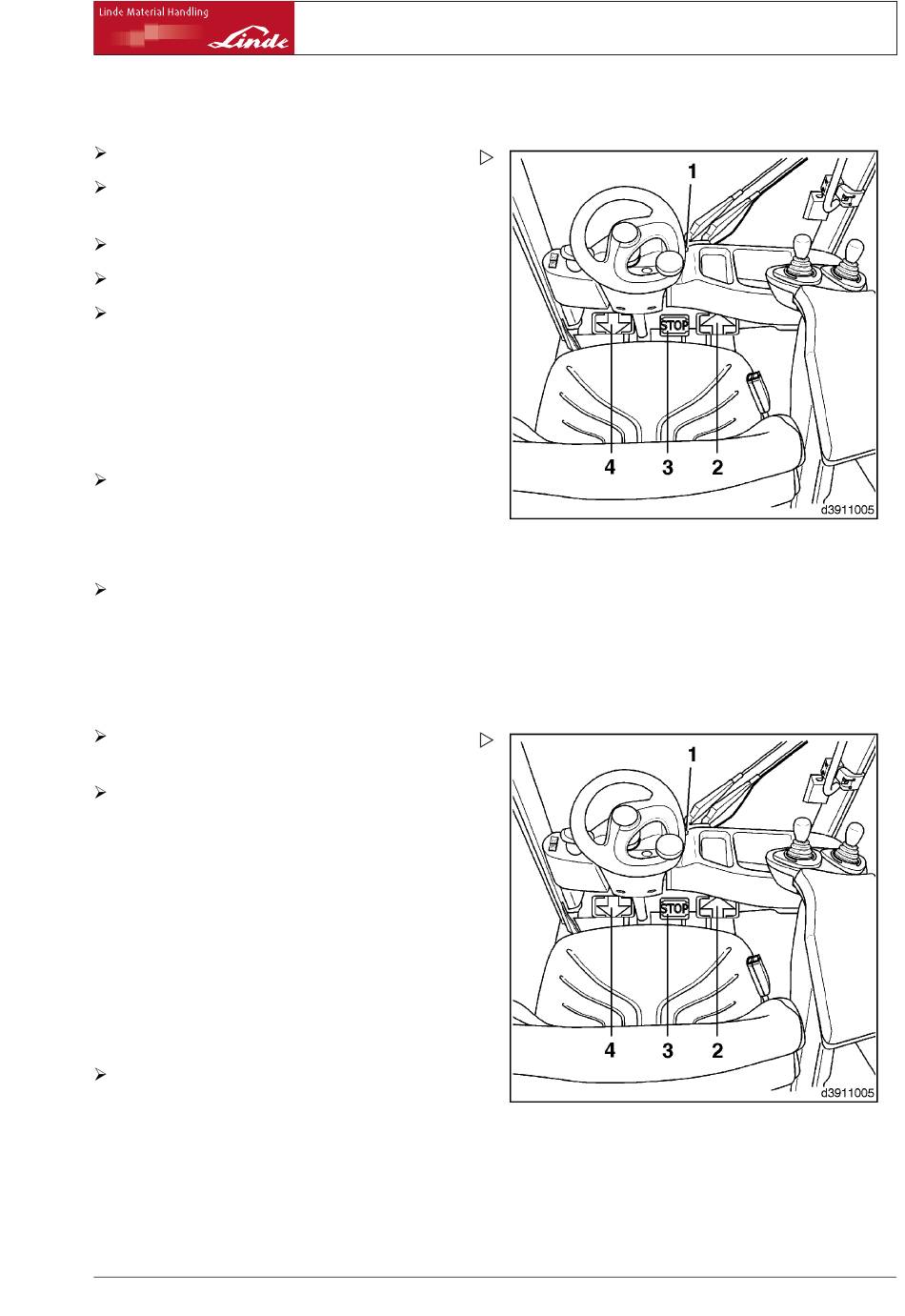 Linde Material Handling

Linde

1

STOP

4 3 2

d3911005

1

STOP

4 3 2

d3911005