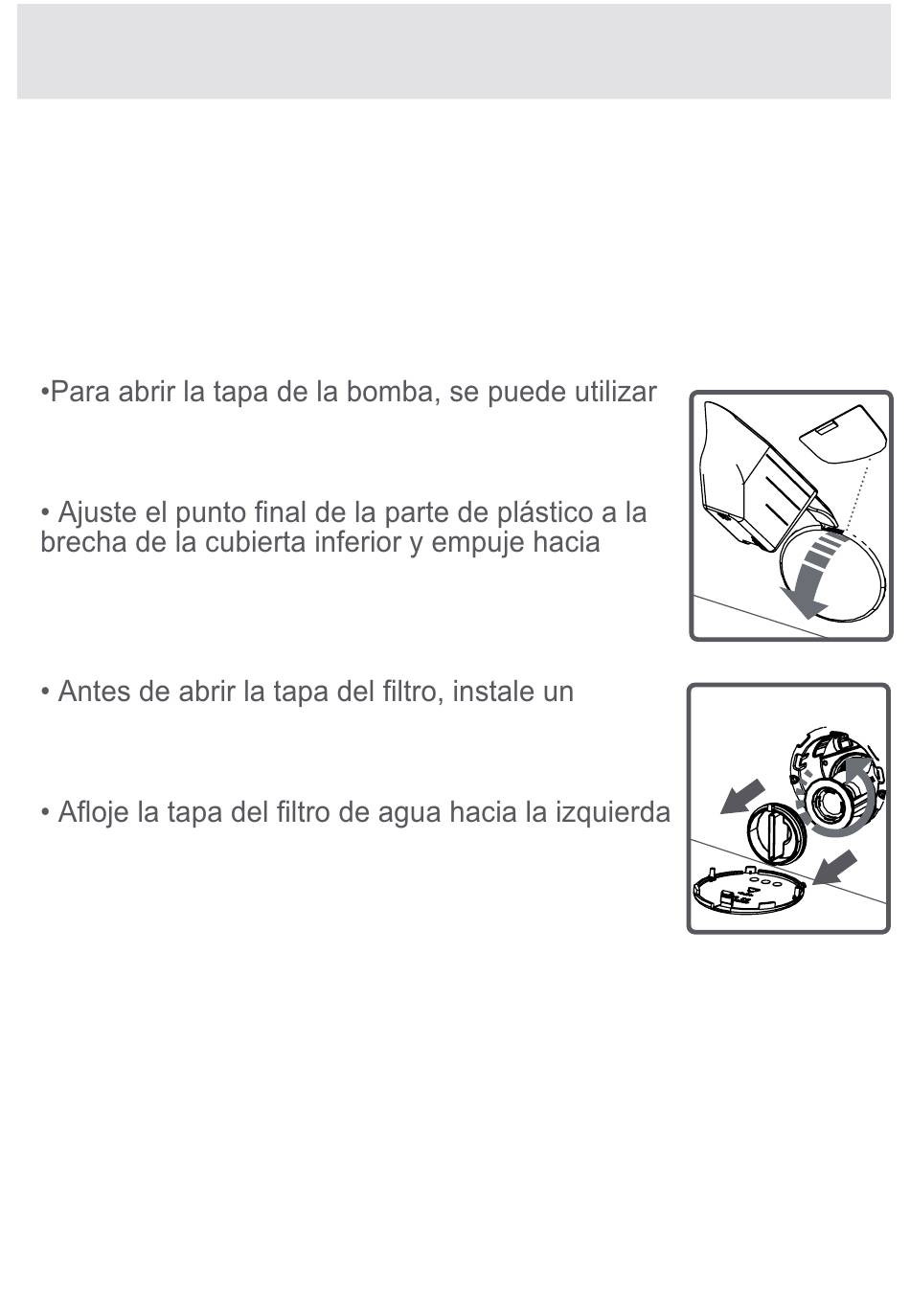 •Para abrir la tapa de la bomba, se puede utilizar

• Ajuste el punto final de la parte de plástico a la brecha de la cubierta inferior y empuje hacia

• Antes de abrir la tapa del filtro, instale un

• Afloje la tapa del filtro de agua hacia la izquierda