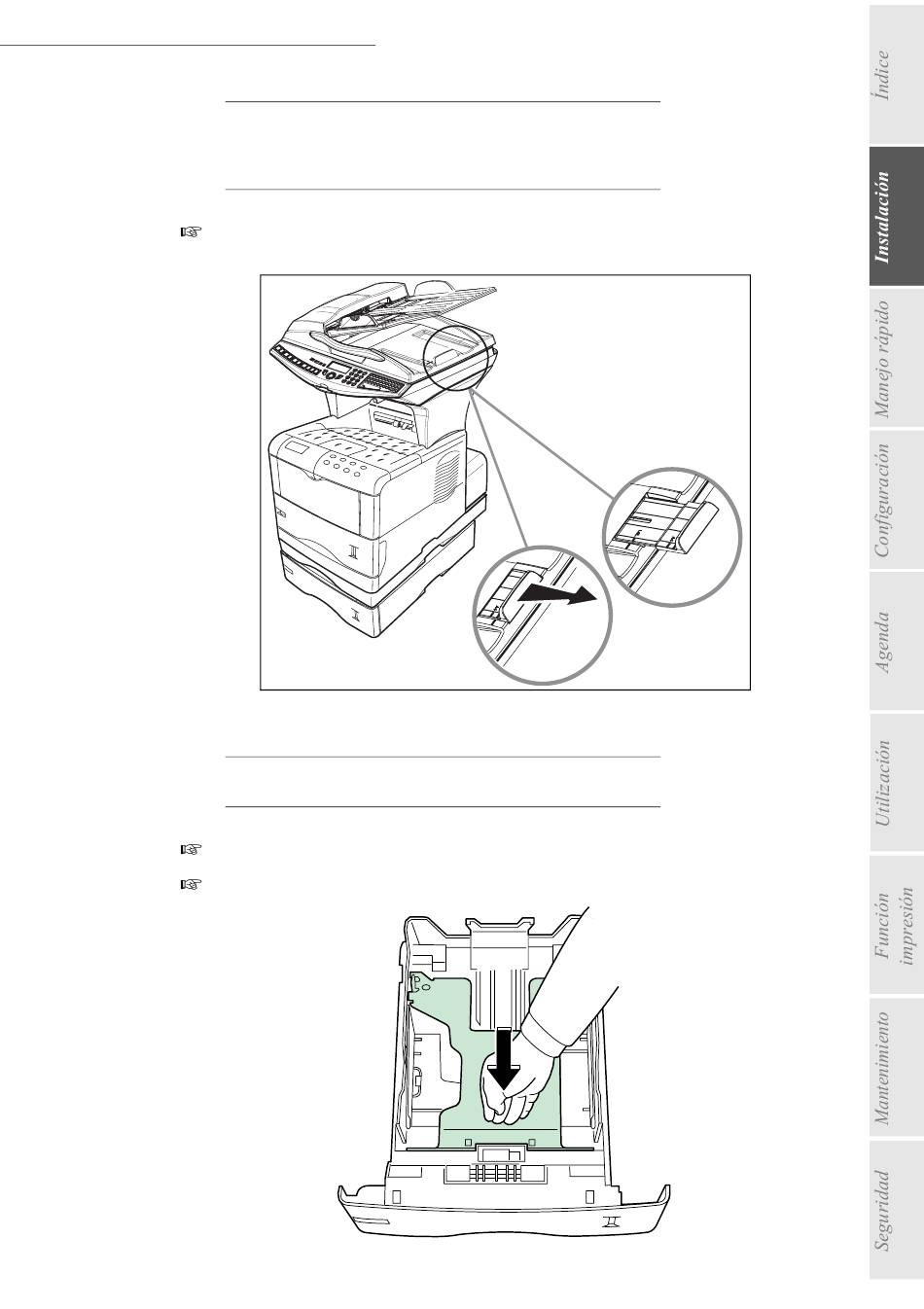 Índice

Instalación

Manejo rápido

Configuración

Agenda

Utilización

Función impresión

Mantenimiento

Seguridad