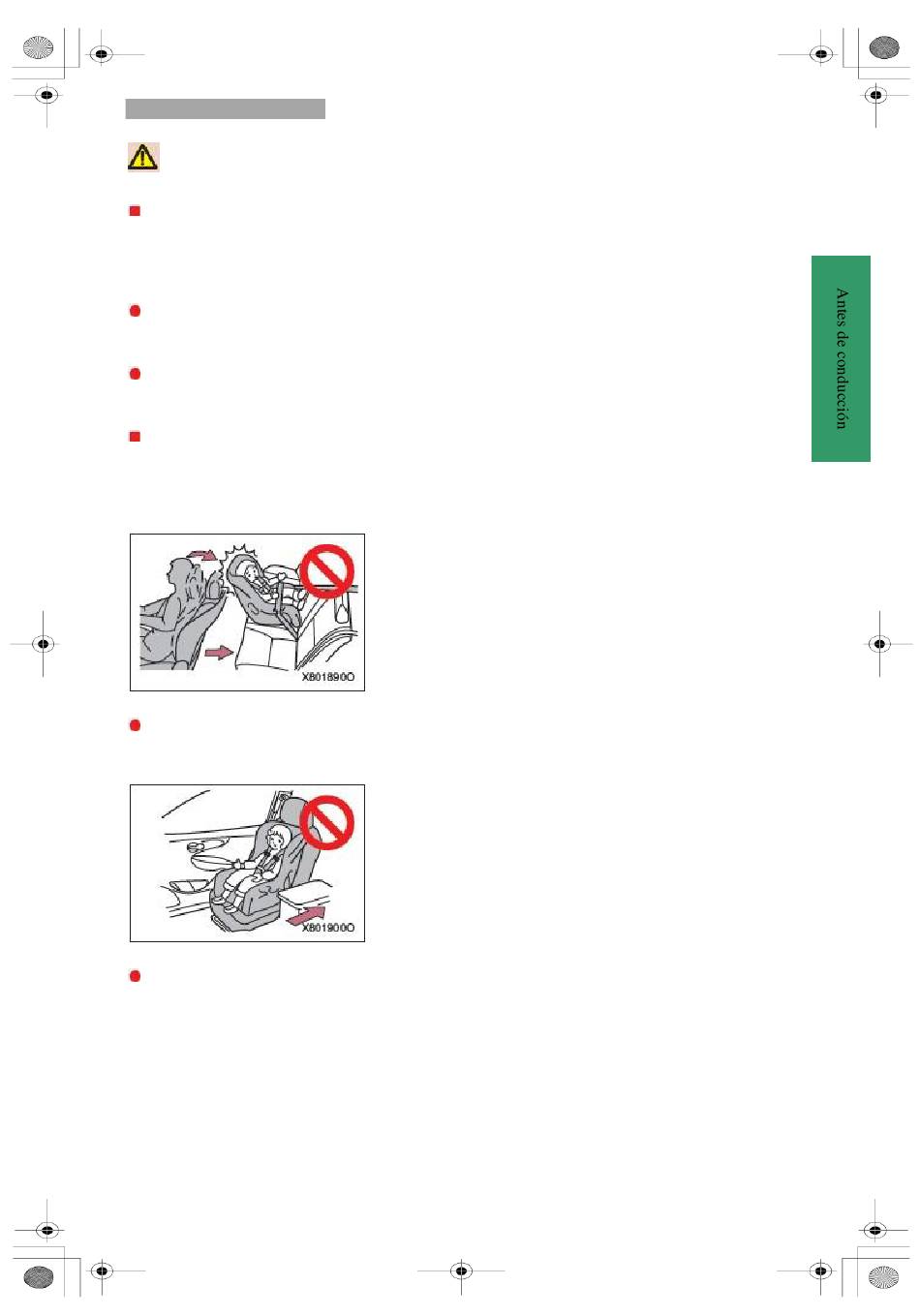 Antes de conducción

X801890O

X801900O