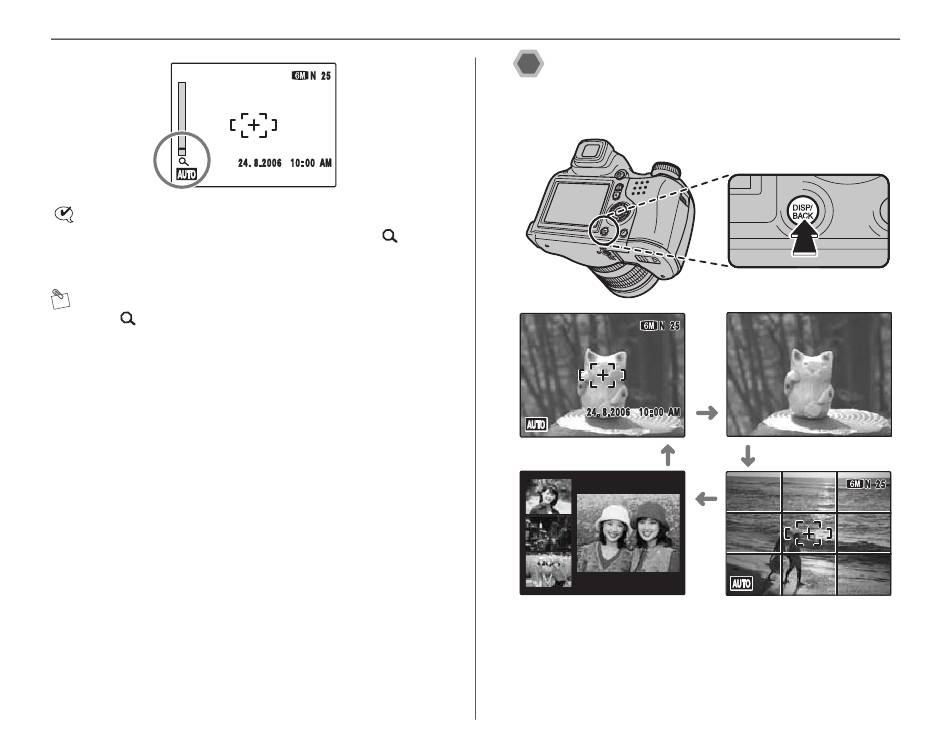 6M N 25

24. 8.2006 10:00 AM

AUTO

DISP/ BACK

6M N 25

24. 8.2006 10:00 AM

AUTO

6M N 25

AUTO