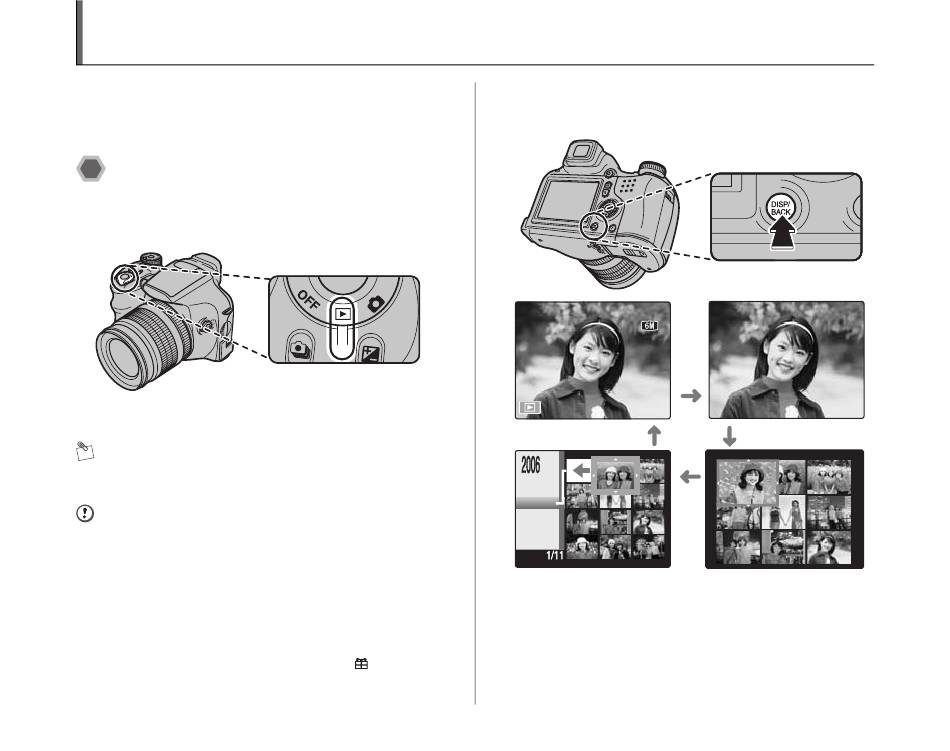 OFF

DISP/
BACK

6M

2006

1/11